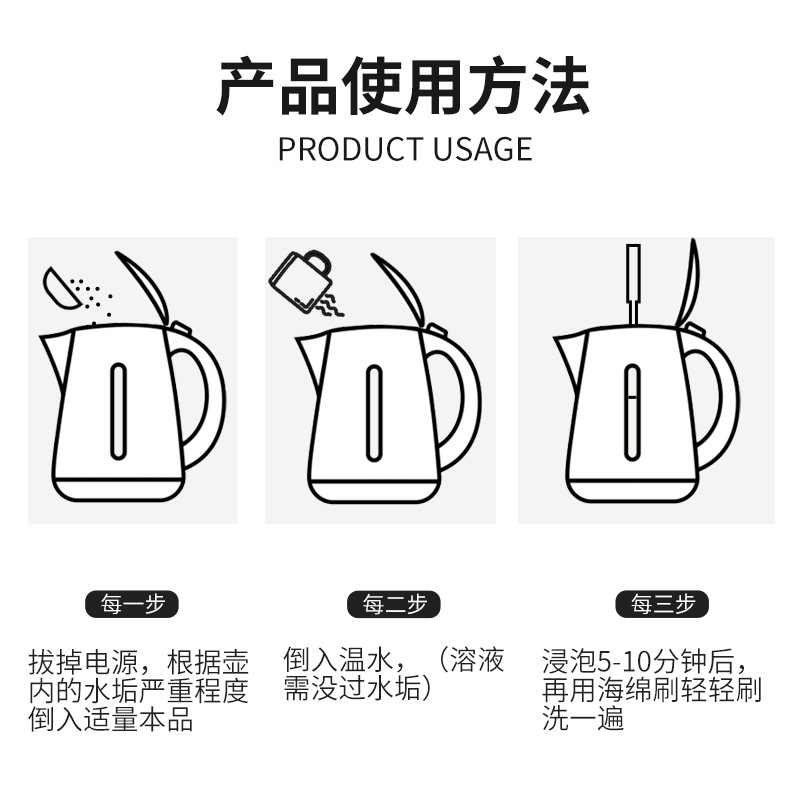 产品使用方法

PRODUCT USAGE

每一步

拔掉电源，根据壶内的水垢严重程度倒入适量本品

每二步

倒入温水，（溶液需没过水垢）

每三步

浸泡5-10分钟后，再用海绵刷轻轻刷洗一遍