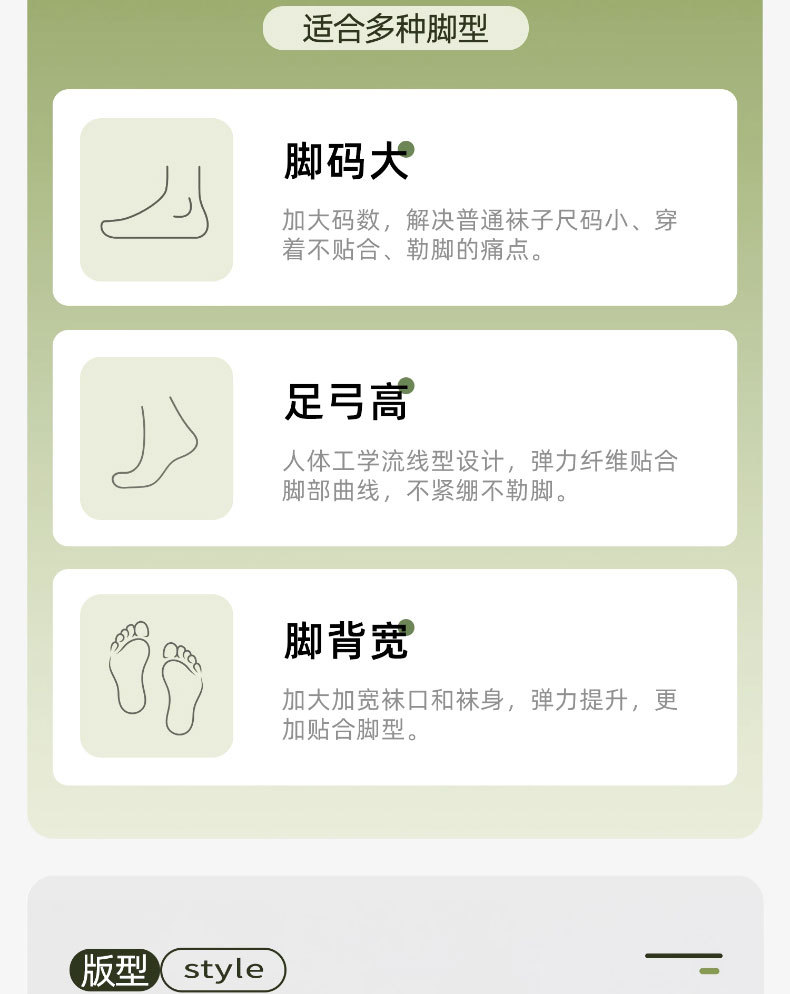 适合多种脚型

脚码大

加大码数，解决普通袜子尺码小、穿着不贴合、勒脚的痛点。

足弓高

人体工学流线型设计，弹力纤维贴合脚部曲线，不紧绷不勒脚。

脚背宽

加大加宽袜口和袜身，弹力提升，更加贴合脚型。

版型 style