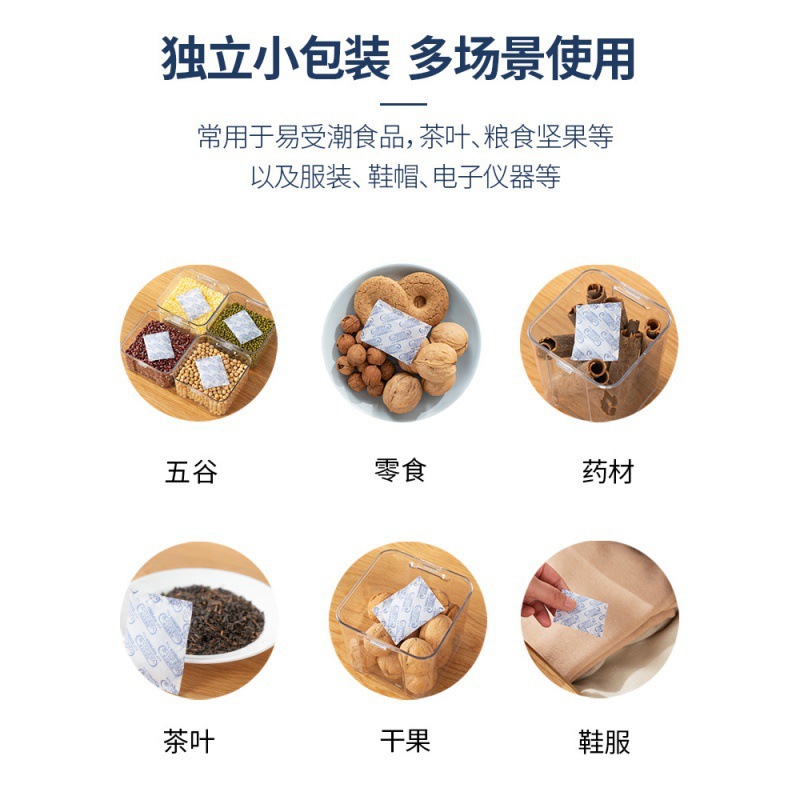 独立小包装 多场景使用

常用于易受潮食品，茶叶、粮食坚果等
以及服装、鞋帽、电子仪器等

五谷

零食

药材

茶叶

干果

鞋服