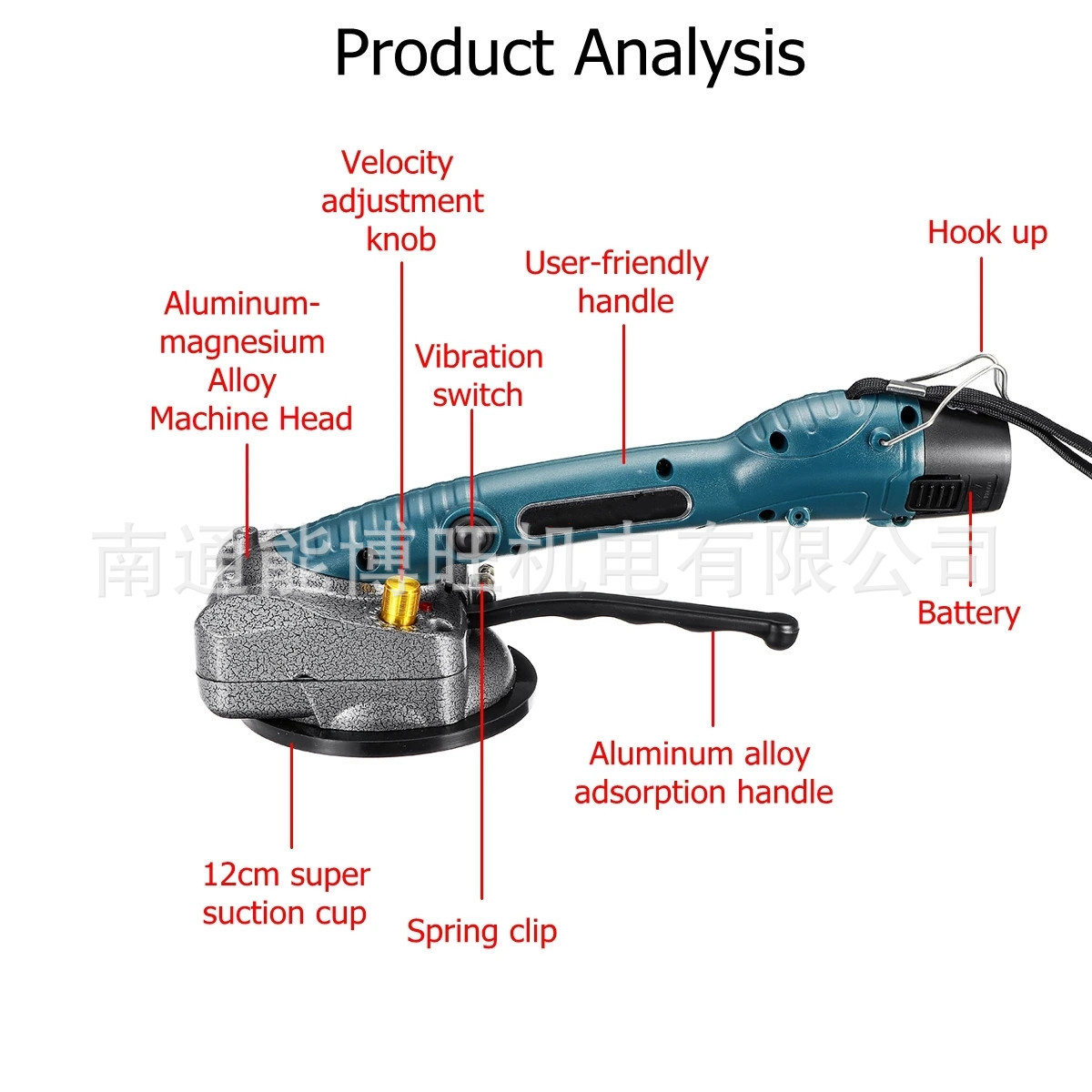 Product Analysis

Velocity adjustment knob

Hook up

User-friendly handle

Aluminum-magnesium Alloy Machine Head

Vibration switch

南通能博旺机电有限公司

Battery

Aluminum alloy adsorption handle

12cm super suction cup

Spring clip