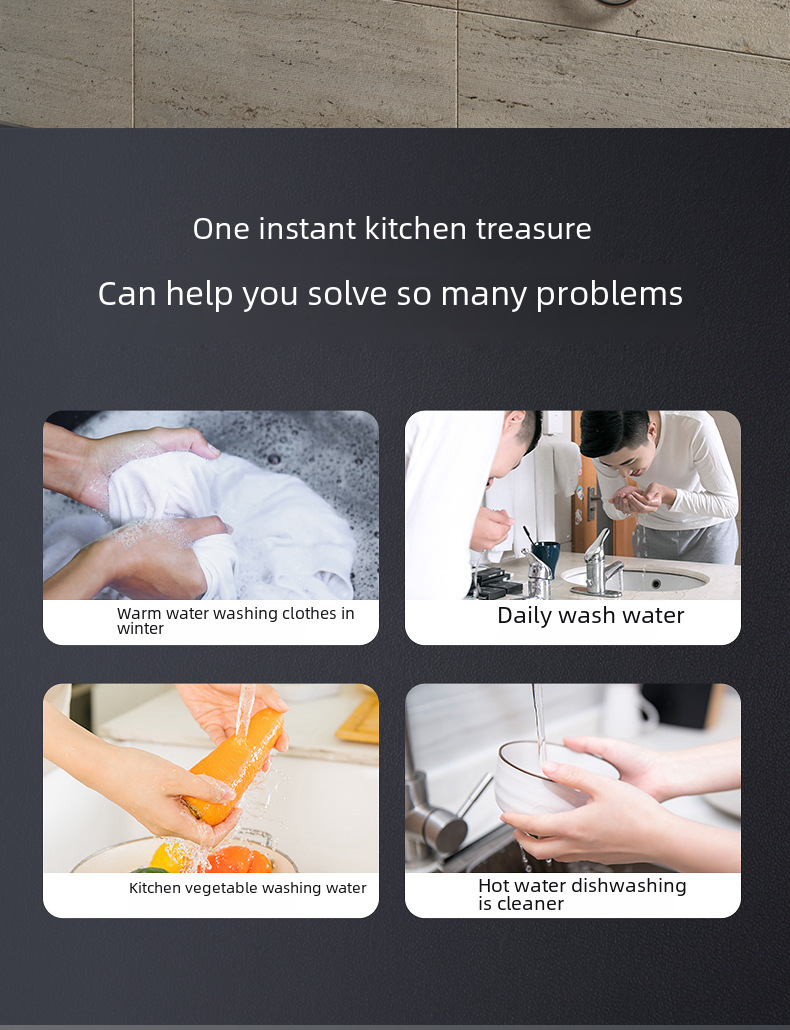 One instant kitchen treasure

Can help you solve so many problems

Warm water washing clothes in winter

Daily wash water

Kitchen vegetable washing water

Hot water dishwashing is cleaner