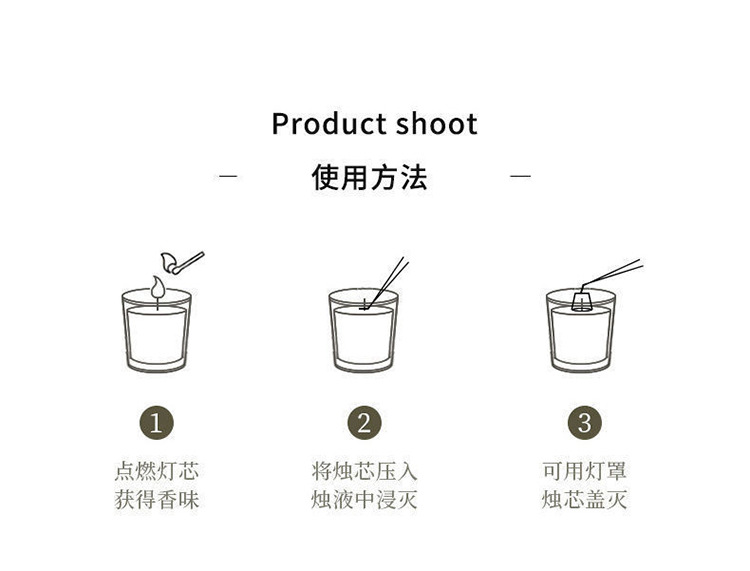 Product shoot

— 使用方法 —

1

点燃灯芯
获得香味

2

将烛芯压入
烛液中浸灭

3

可用灯罩
烛芯盖灭