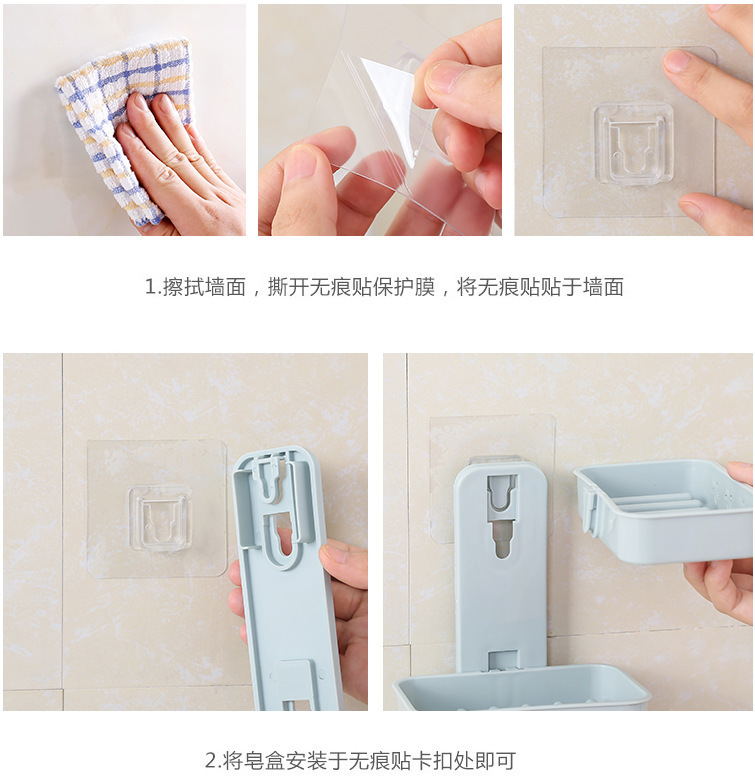 1.擦拭墙面，撕开无痕贴保护膜，将无痕贴贴于墙面

2.将皂盒安装于无痕贴卡扣处即可