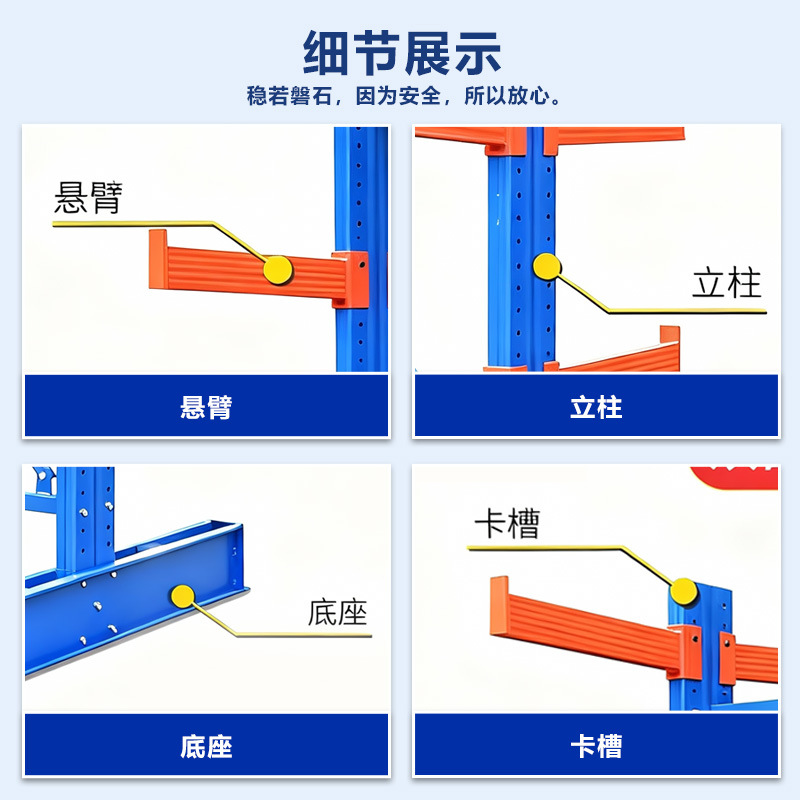 细节展示
稳若磐石，因为安全，所以放心。

悬臂

悬臂

立柱

立柱

底座

底座

卡槽

卡槽