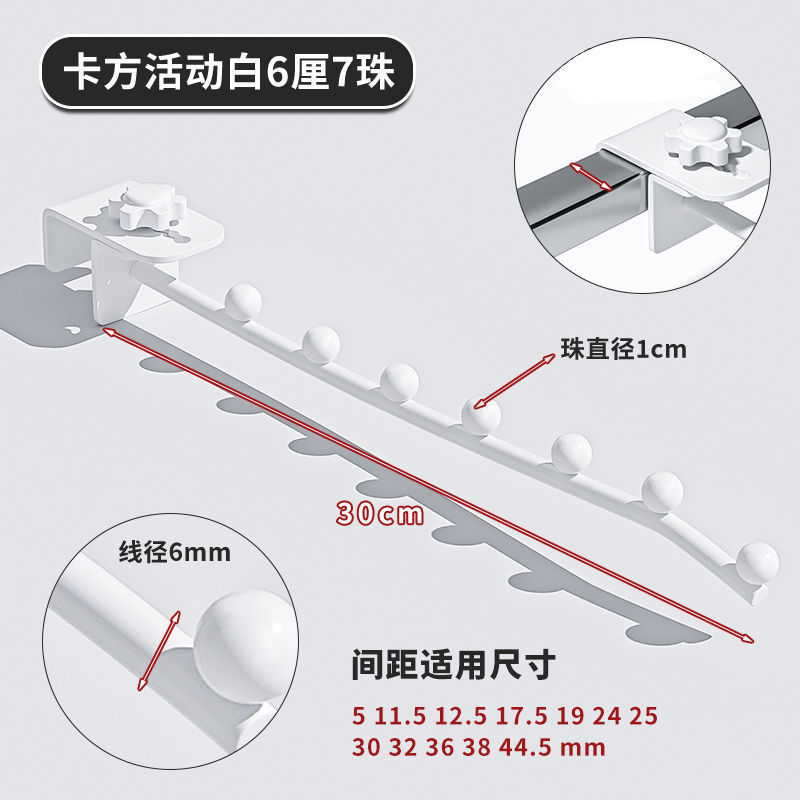 卡方活动白6厘7珠

珠直径1cm

30cm

线径6mm

间距适用尺寸

5 11.5 12.5 17.5 19 24 25
30 32 36 38 44.5 mm