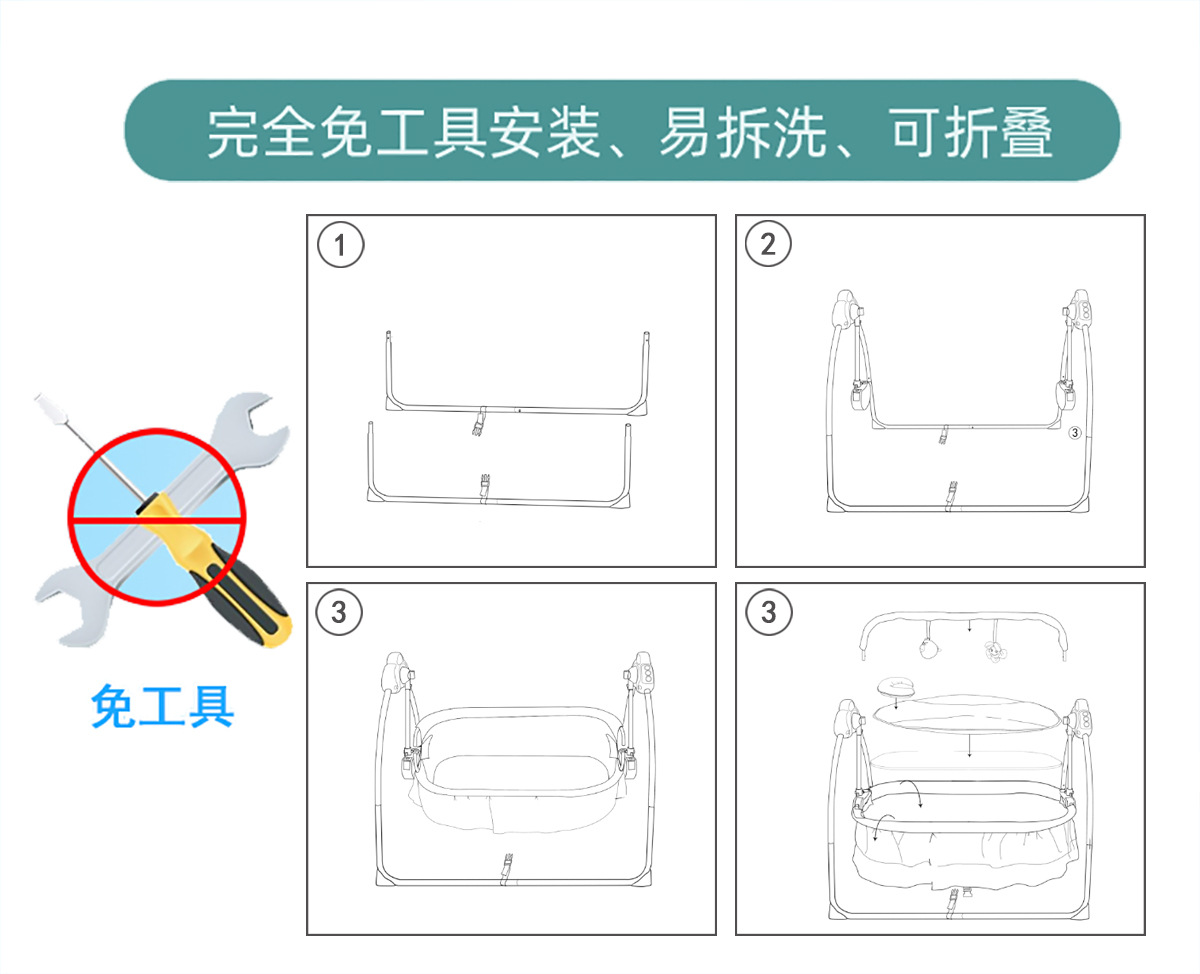 完全免工具安装、易拆洗、可折叠

免工具

1

2

3

3

3