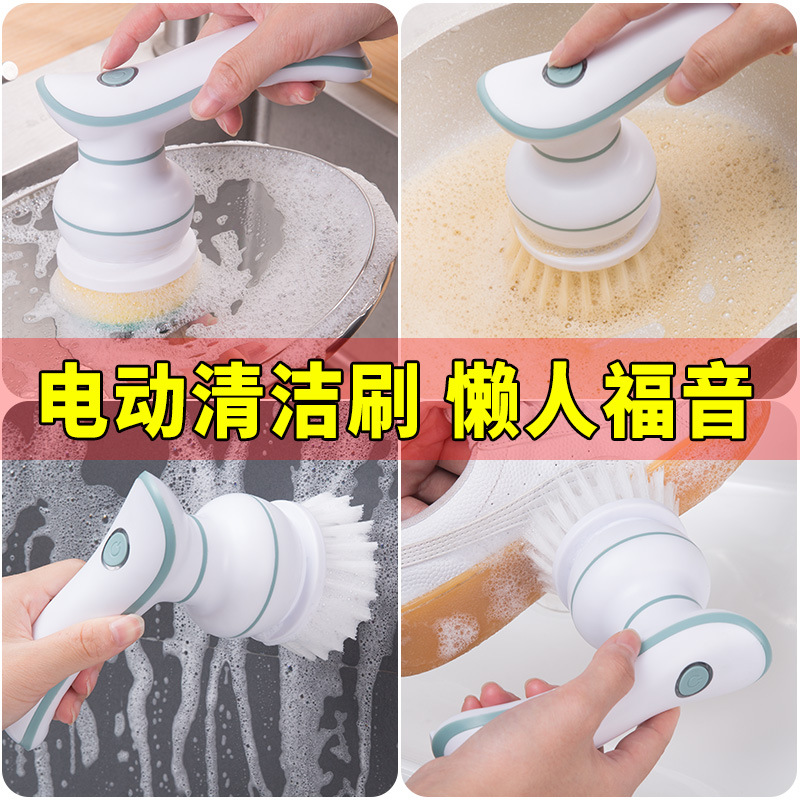 电动清洁刷 懒人福音