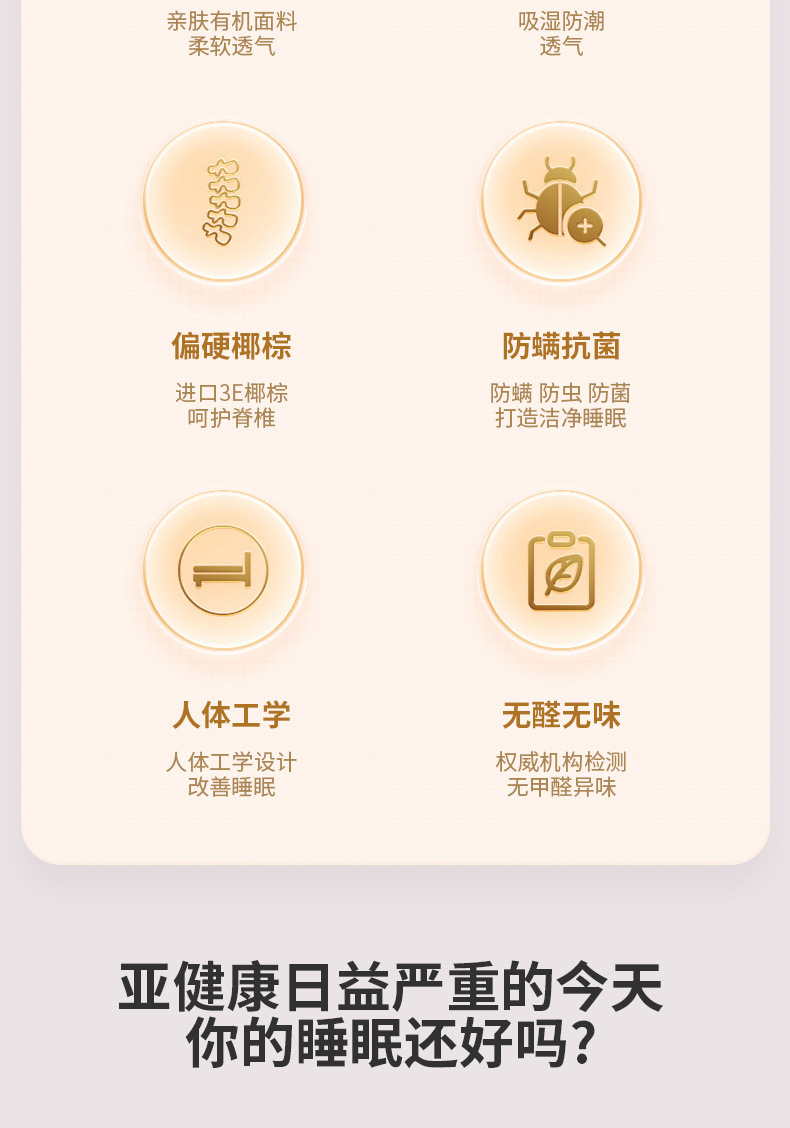 亲肤有机面料
柔软透气

吸湿防潮
透气

偏硬椰棕

进口3E椰棕
呵护脊椎

防螨抗菌

防螨 防虫 防菌
打造洁净睡眠

人体工学

人体工学设计
改善睡眠

无醛无味

权威机构检测
无甲醛异味

亚健康日益严重的今天
你的睡眠还好吗?