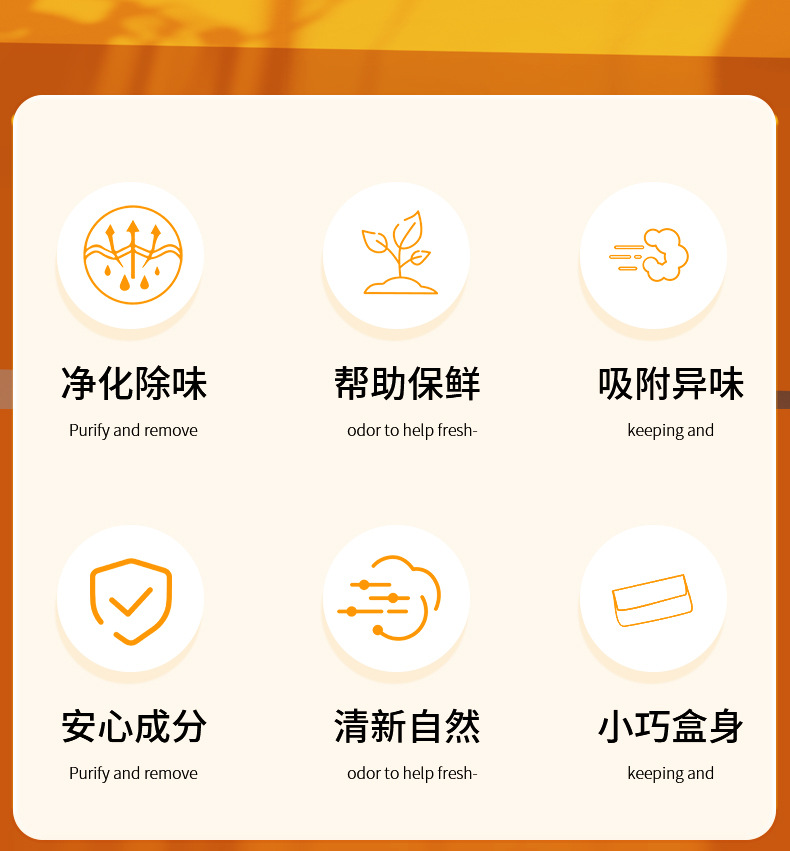 净化除味

Purify and remove

帮助保鲜

odor to help fresh-

吸附异味

keeping and

安心成分

Purify and remove

清新自然

odor to help fresh-

小巧盒身

keeping and