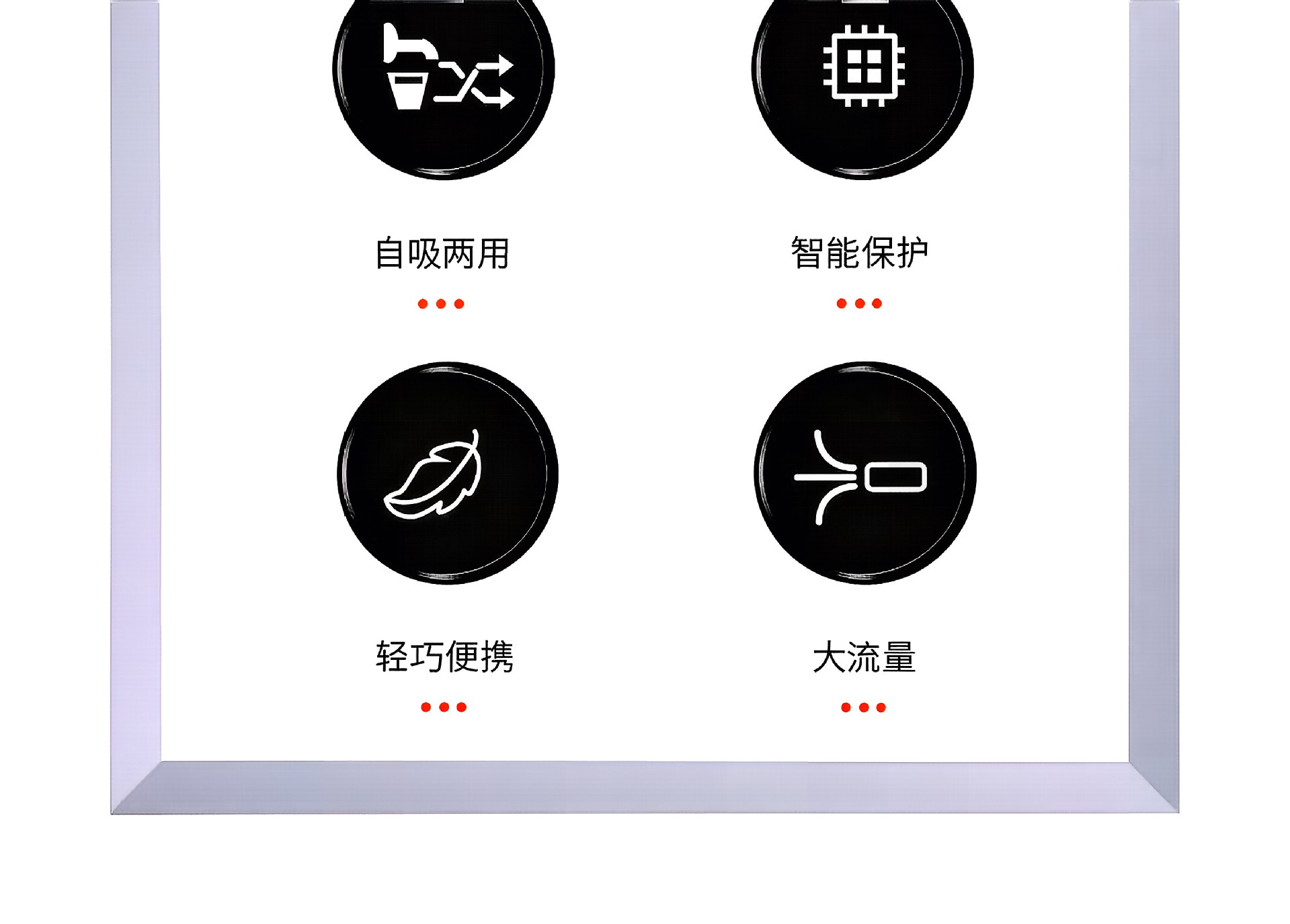 自吸两用

智能保护

轻巧便携

大流量