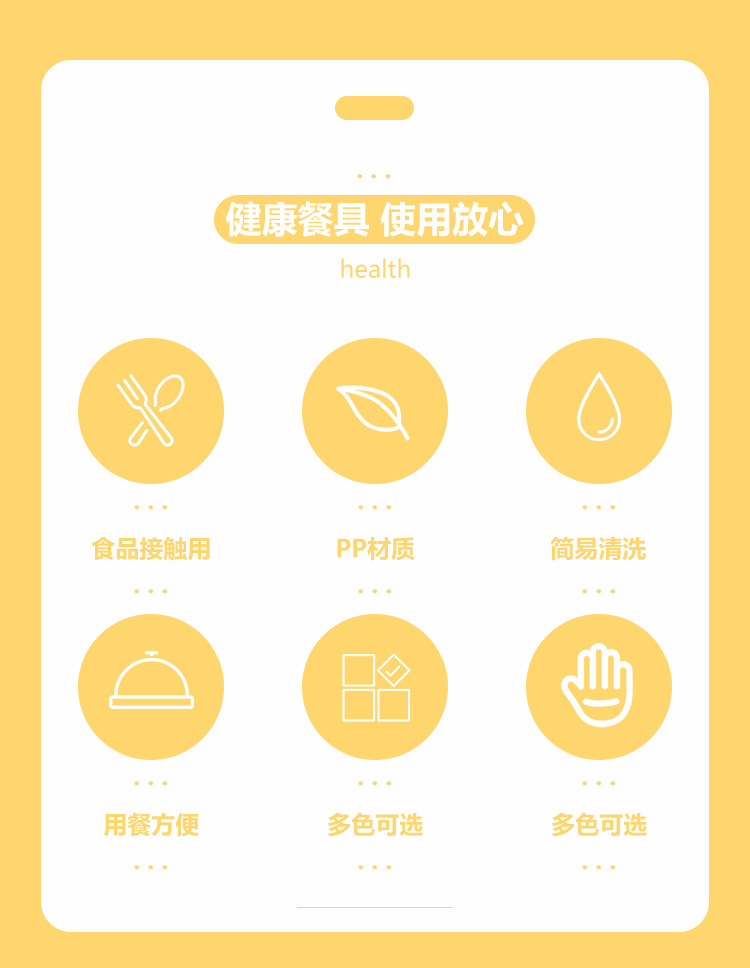 健康餐具 使用放心

health

食品接触用

PP材质

简易清洗

用餐方便

多色可选

多色可选