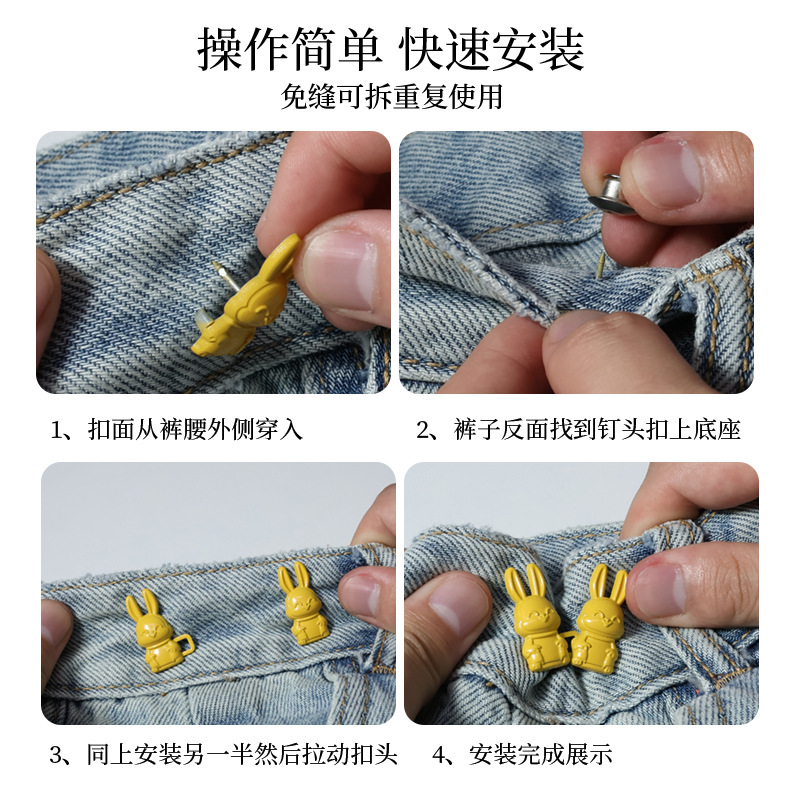 操作简单 快速安装
免缝可拆重复使用

1、扣面从裤腰外侧穿入

2、裤子反面找到钉头扣上底座

3、同上安装另一半然后拉动扣头

4、安装完成展示