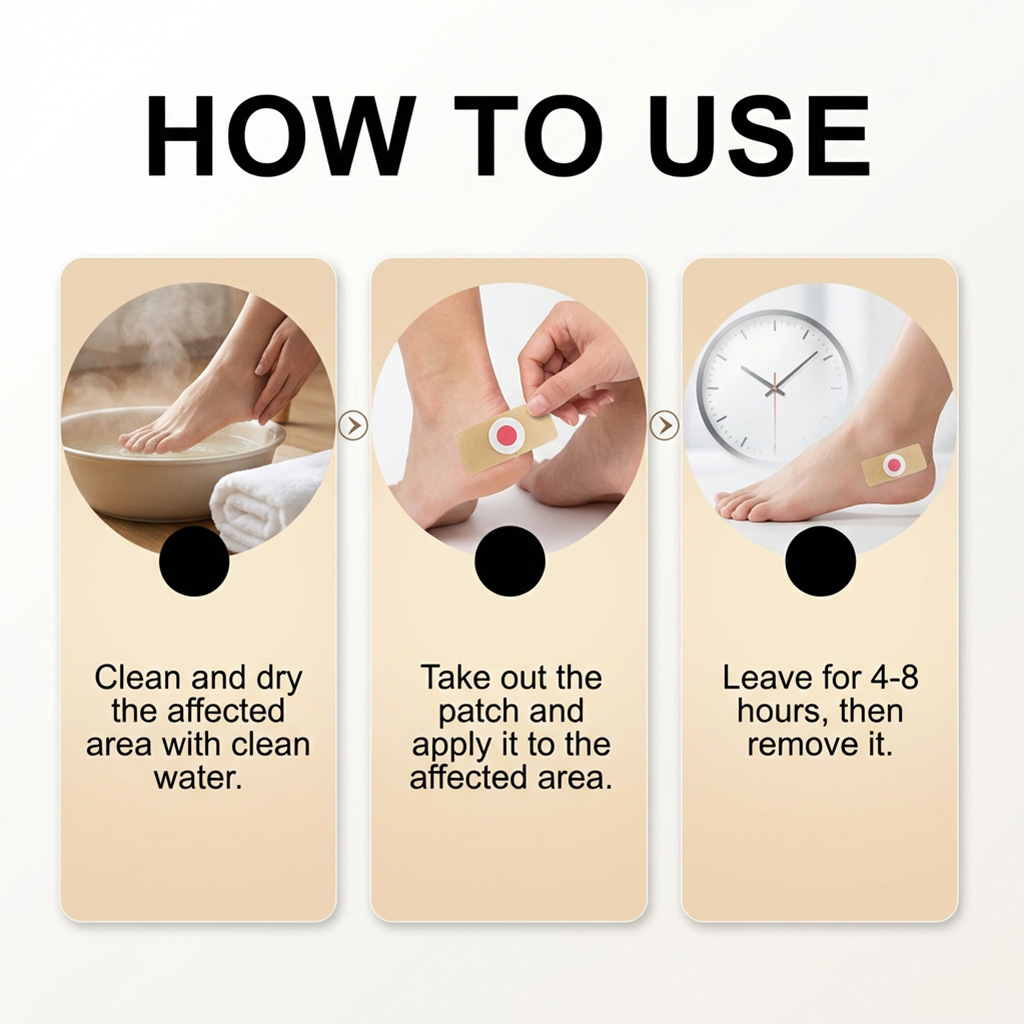 HOW TO USE

Clean and dry the affected area with clean water.

Take out the patch and apply it to the affected area.

Leave for 4-8 hours, then remove it.