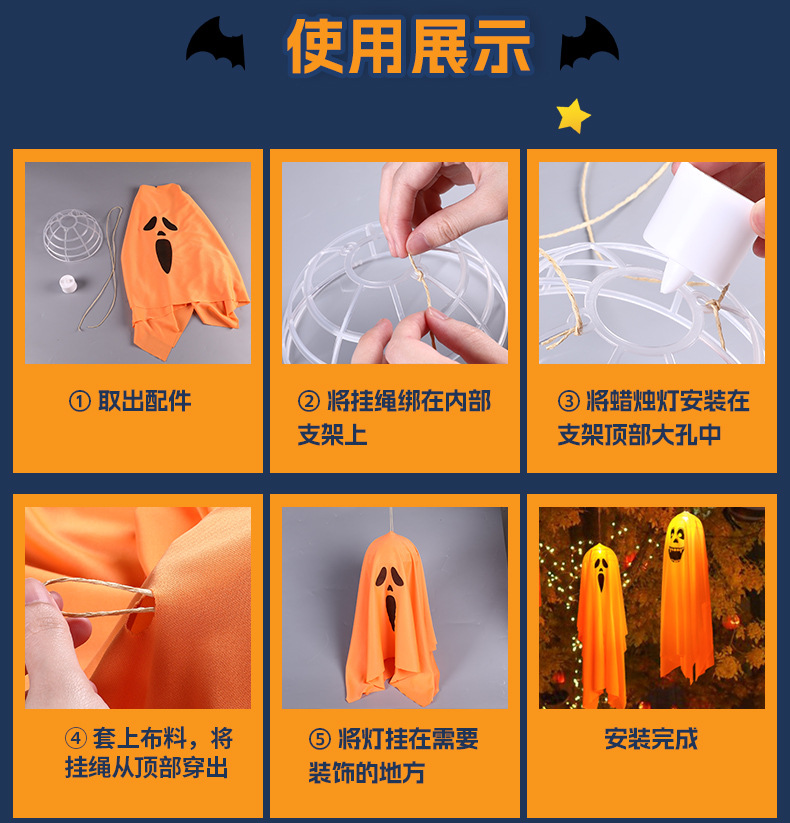 使用展示

① 取出配件

② 将挂绳绑在内部支架上

③ 将蜡烛灯安装在支架顶部大孔中

④ 套上布料，将挂绳从顶部穿出

⑤ 将灯挂在需要装饰的地方

安装完成