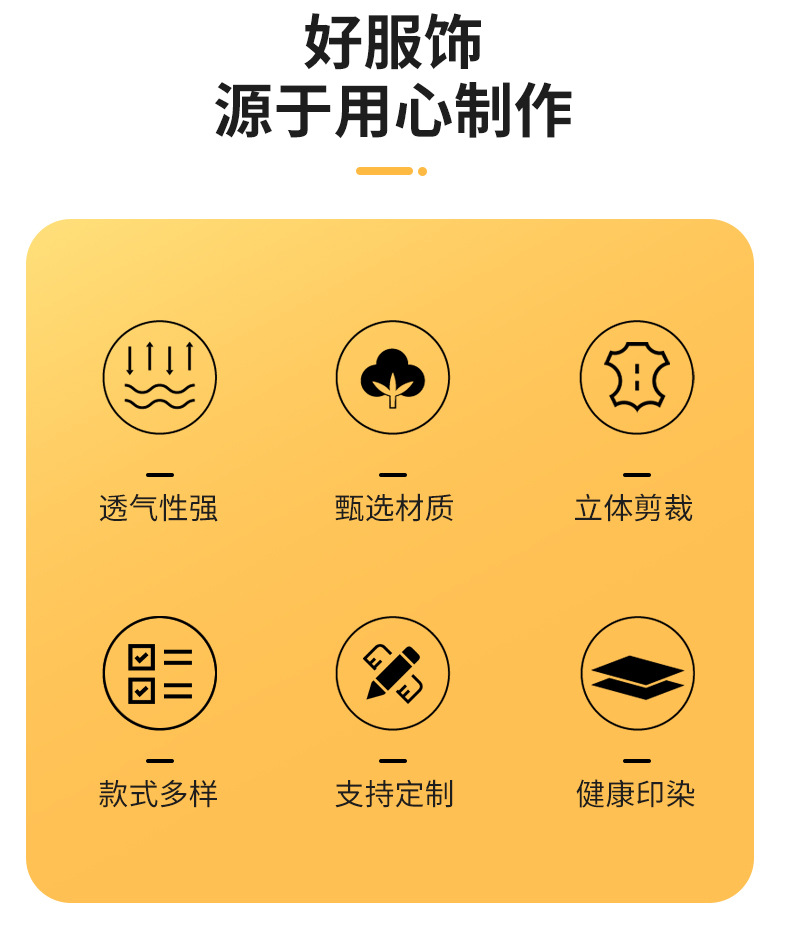 好服饰
源于用心制作

透气性强

甄选材质

立体剪裁

款式多样

支持定制

健康印染