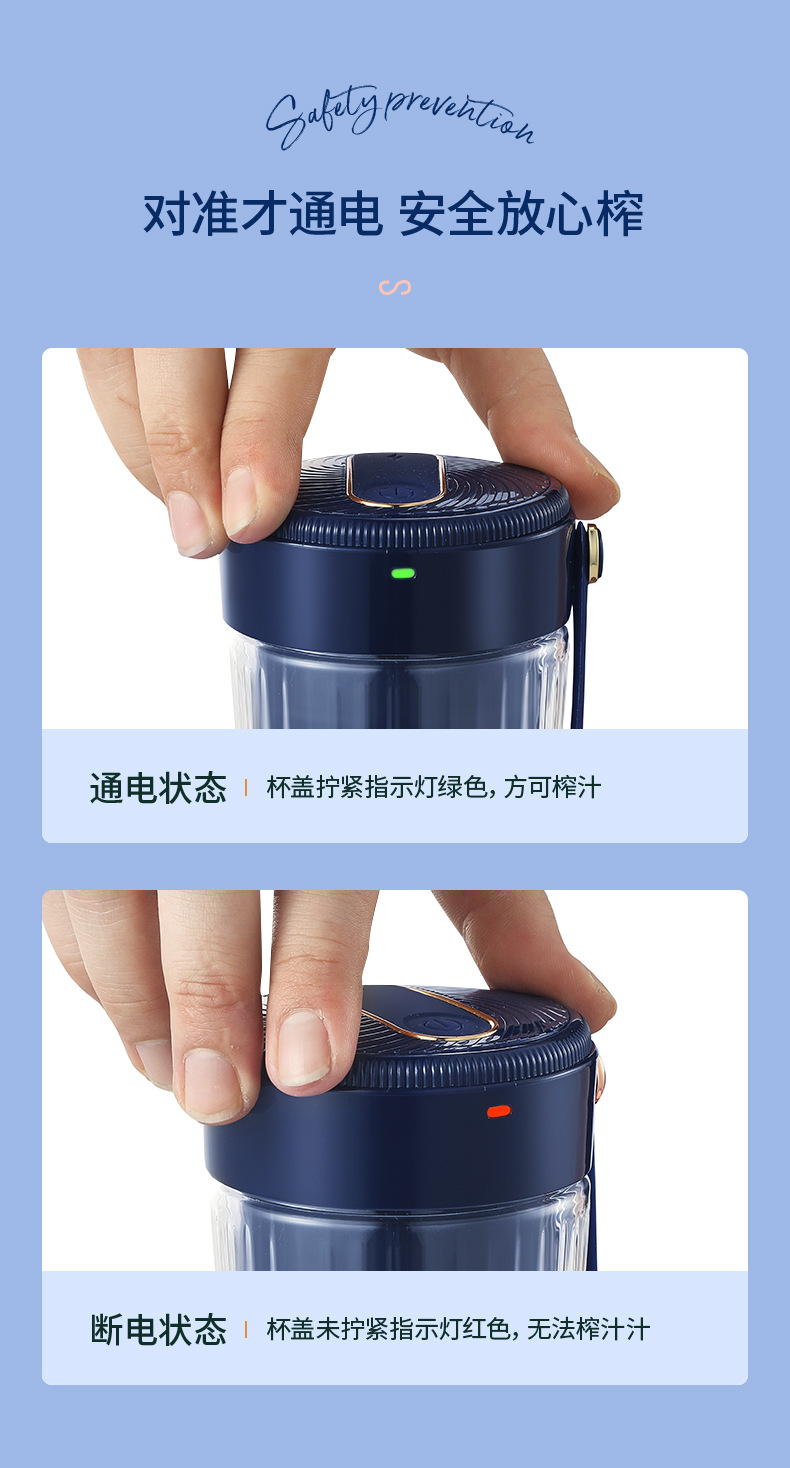 Safety prevention

对准才通电 安全放心榨

通电状态 | 杯盖拧紧指示灯绿色，方可榨汁

断电状态 | 杯盖未拧紧指示灯红色，无法榨汁汁