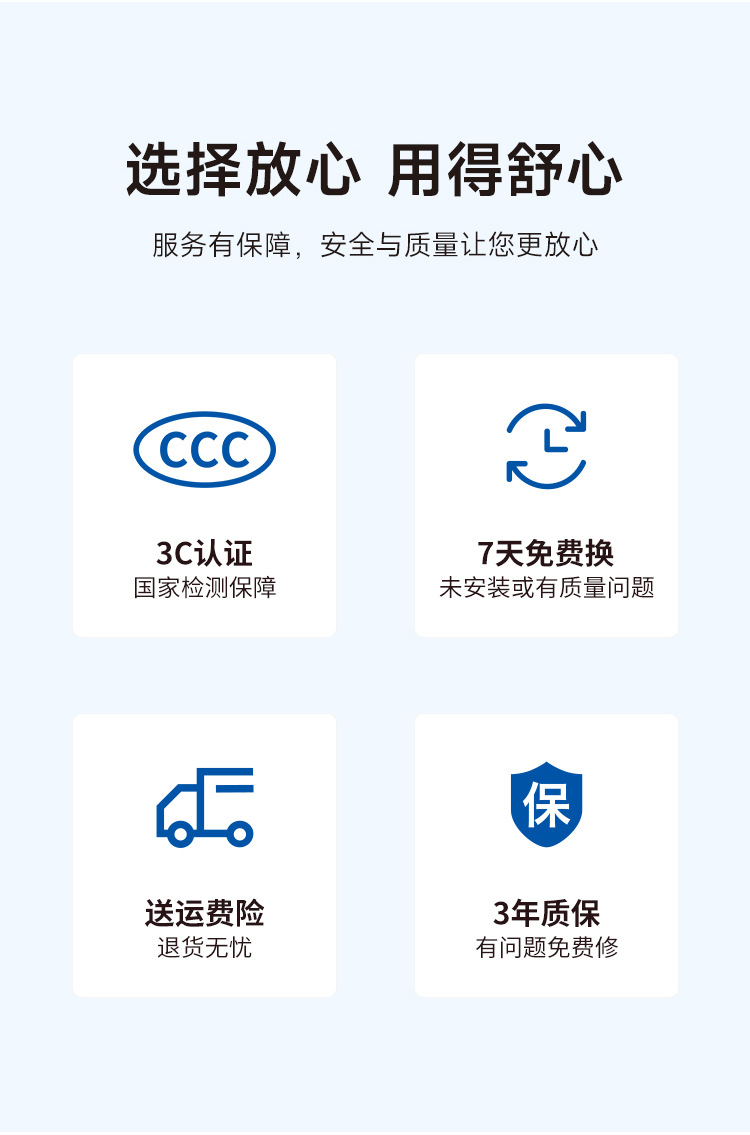 选择放心 用得舒心

服务有保障，安全与质量让您更放心

CCC

3C认证
国家检测保障

7天免费换
未安装或有质量问题

送运费险
退货无忧

保

3年质保
有问题免费修