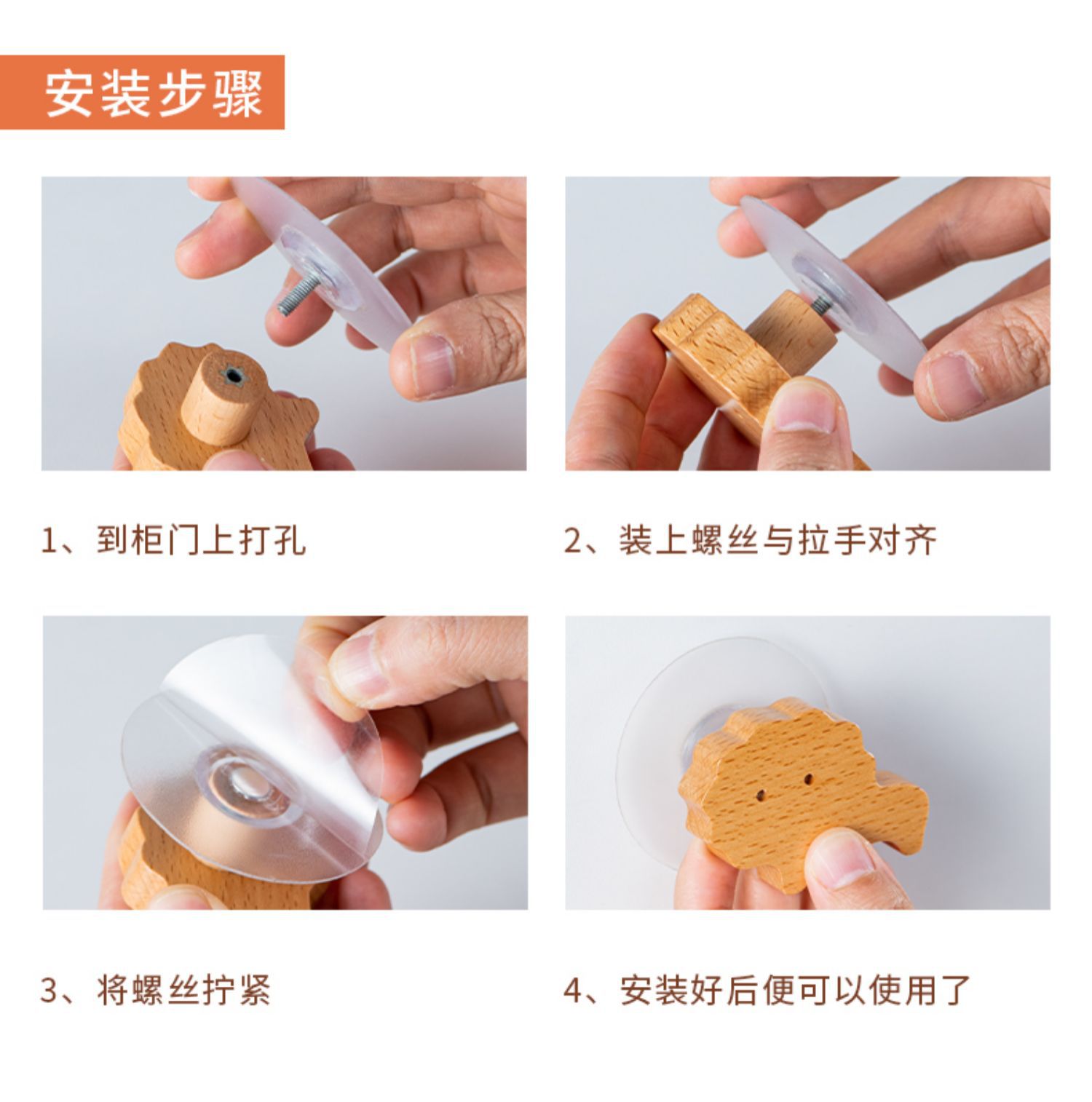 安装步骤

1、到柜门上打孔

2、装上螺丝与拉手对齐

3、将螺丝拧紧

4、安装好后便可以使用了