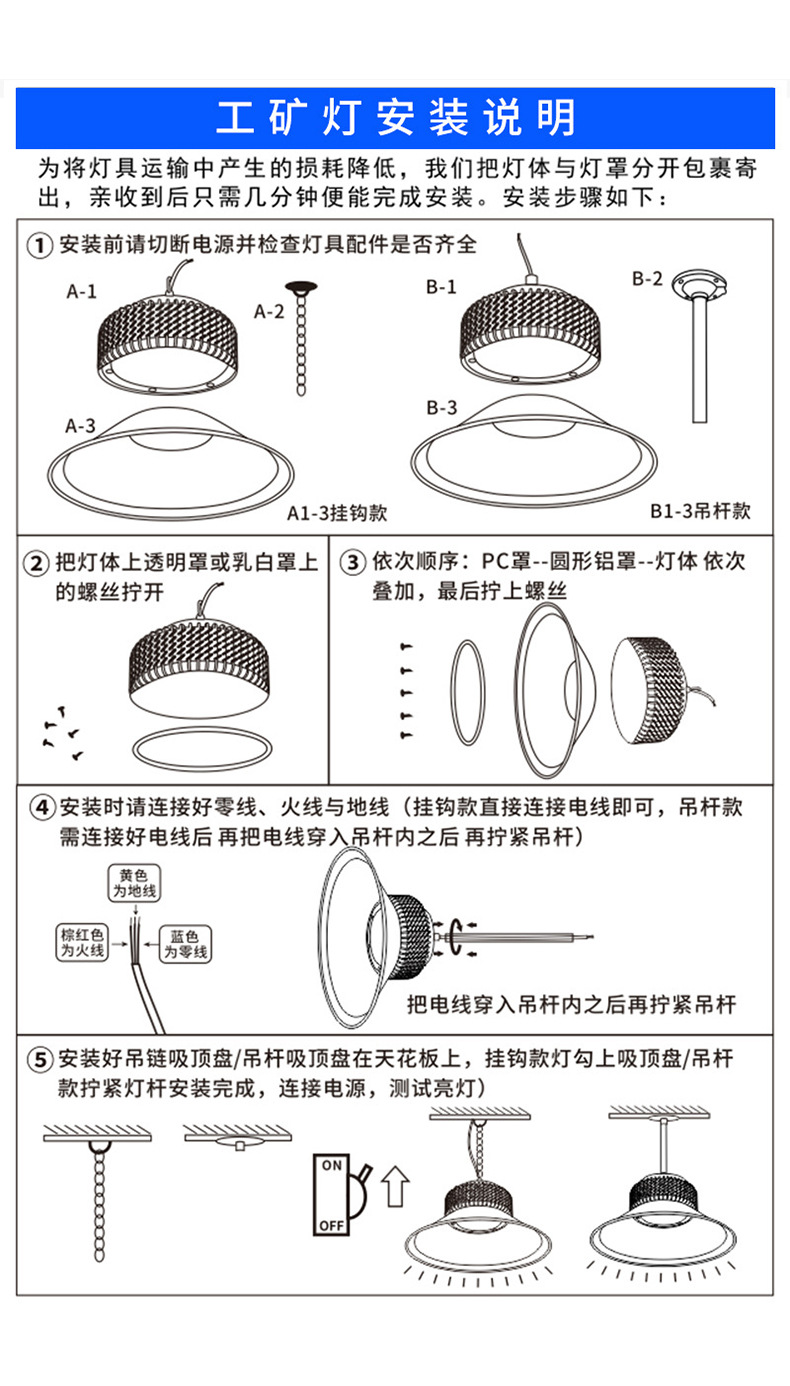 工矿灯安装说明

为将灯具运输中产生的损耗降低，我们把灯体与灯罩分开包裹寄出，亲收到后只需几分钟便能完成安装。安装步骤如下：

① 安装前请切断电源并检查灯具配件是否齐全

A-1

A-2

A-3

A1-3挂钩款

B-1

B-2

B-3

B1-3吊杆款

② 把灯体上透明罩或乳白罩上的螺丝拧开

③ 依次顺序：PC罩--圆形铝罩--灯体 依次叠加，最后拧上螺丝

④ 安装时请连接好零线、火线与地线（挂钩款直接连接电线即可，吊杆款需连接好电线后 再把电线穿入吊杆内之后 再拧紧吊杆）

黄色为地线

棕红色为火线

蓝色为零线

把电线穿入吊杆内之后再拧紧吊杆

⑤ 安装好吊链吸顶盘/吊杆吸顶盘在天花板上，挂钩款灯勾上吸顶盘/吊杆款拧紧灯杆安装完成，连接电源，测试亮灯）

ON

OFF