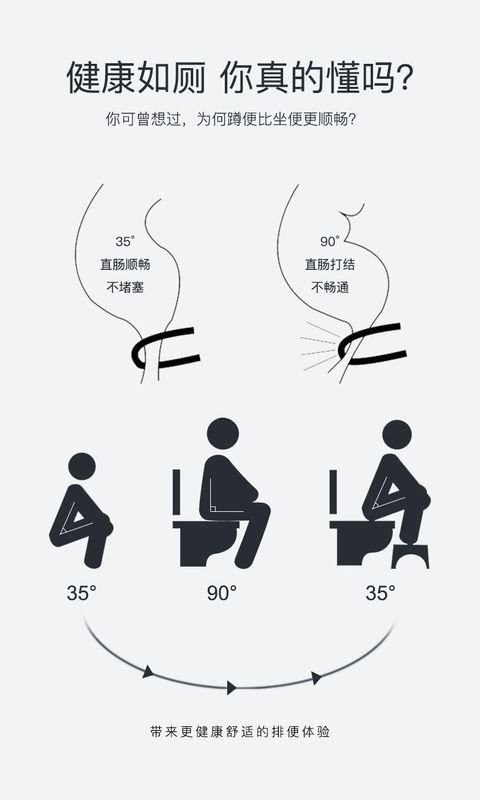 健康如厕 你真的懂吗?

你可曾想过，为何蹲便比坐便更顺畅?

35°
直肠顺畅
不堵塞

90°
直肠打结
不畅通

35°

90°

35°

带来更健康舒适的排便体验