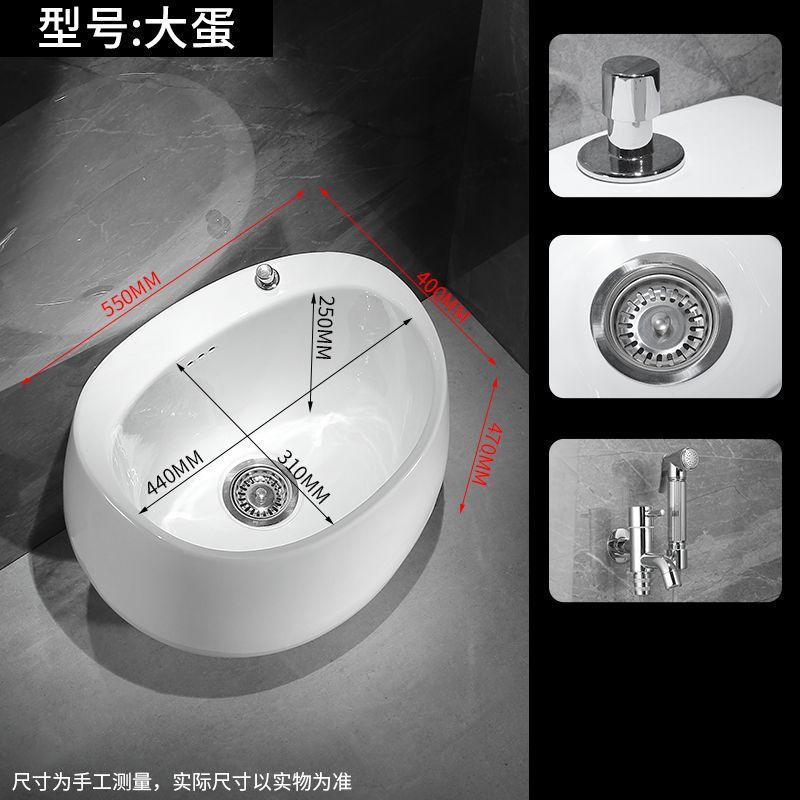 型号:大蛋

550MM

400MM

250MM

470MM

440MM

310MM

尺寸为手工测量，实际尺寸以实物为准