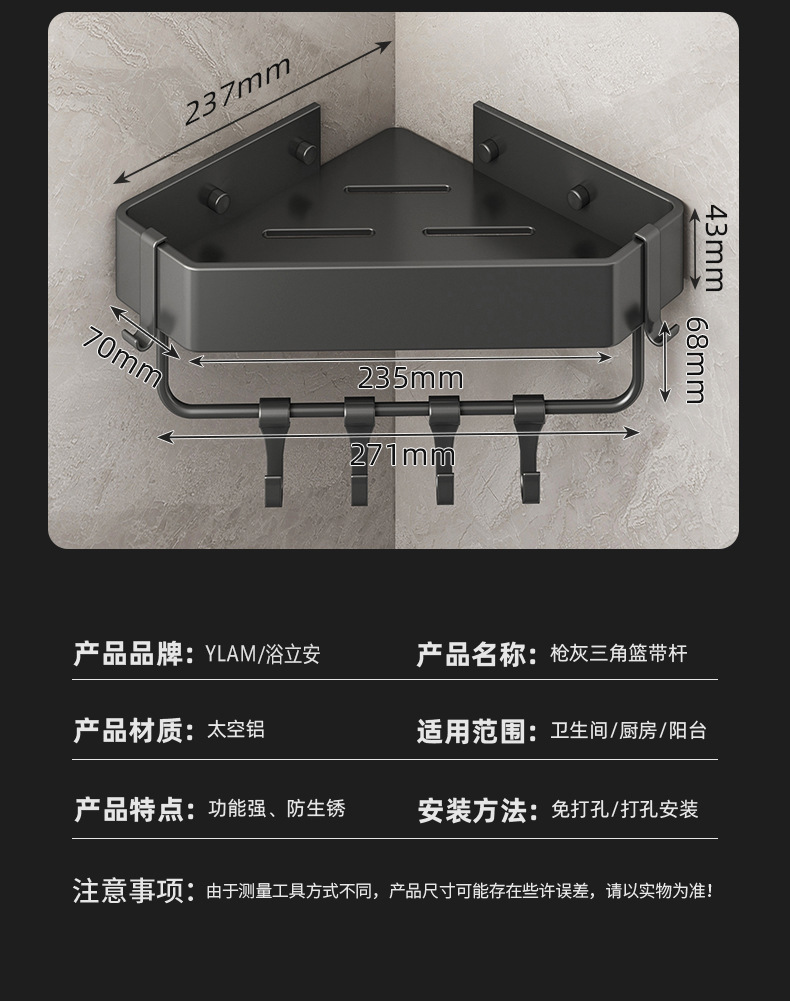 237mm

43mm

70mm

68mm

235mm

271mm

产品品牌：YLAM/浴立安

产品名称：枪灰三角篮带杆

产品材质：太空铝

适用范围：卫生间/厨房/阳台

产品特点：功能强、防生锈

安装方法：免打孔/打孔安装

注意事项：由于测量工具方式不同，产品尺寸可能存在些许误差，请以实物为准！