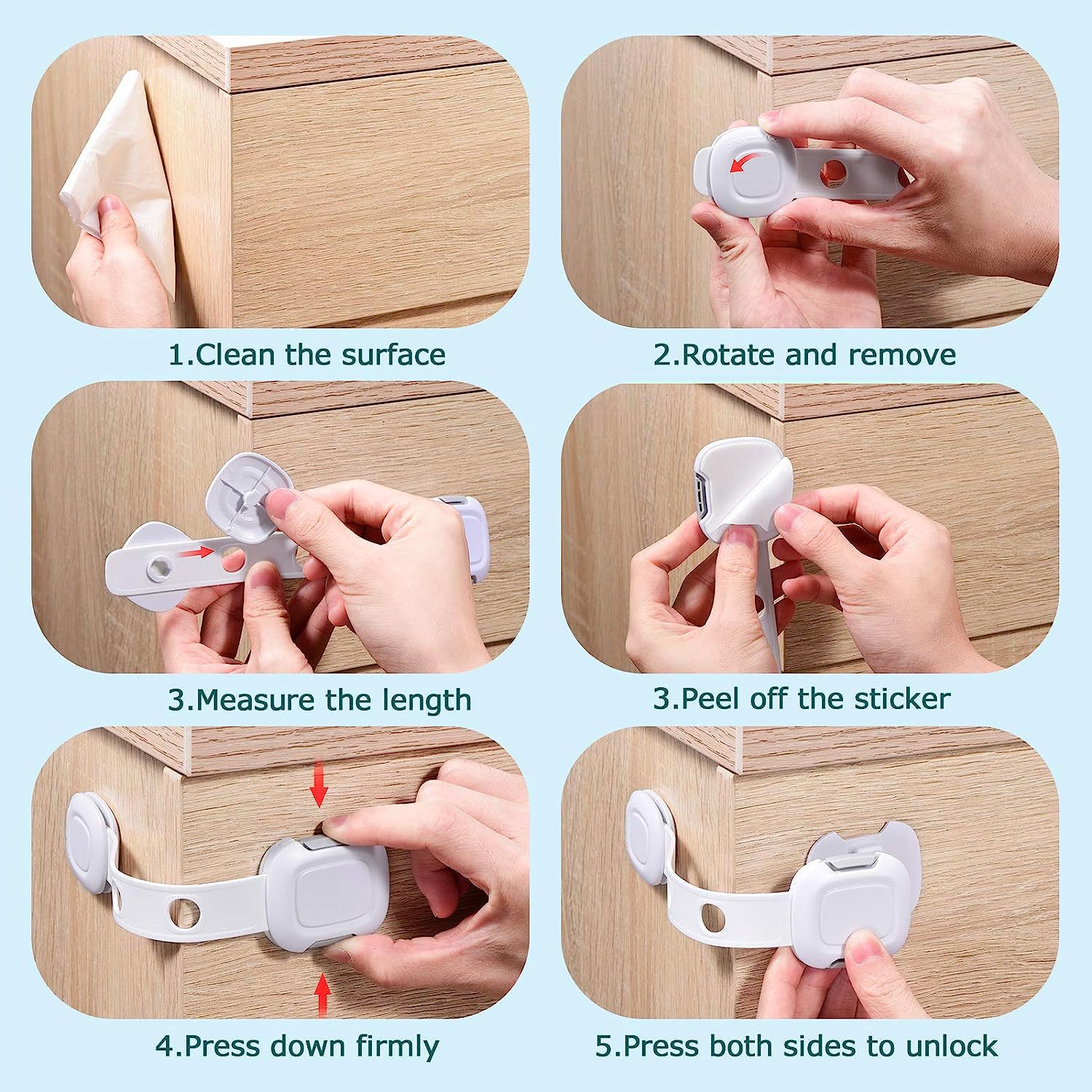 1.Clean the surface

2.Rotate and remove

3.Measure the length

3.Peel off the sticker

4.Press down firmly

5.Press both sides to unlock