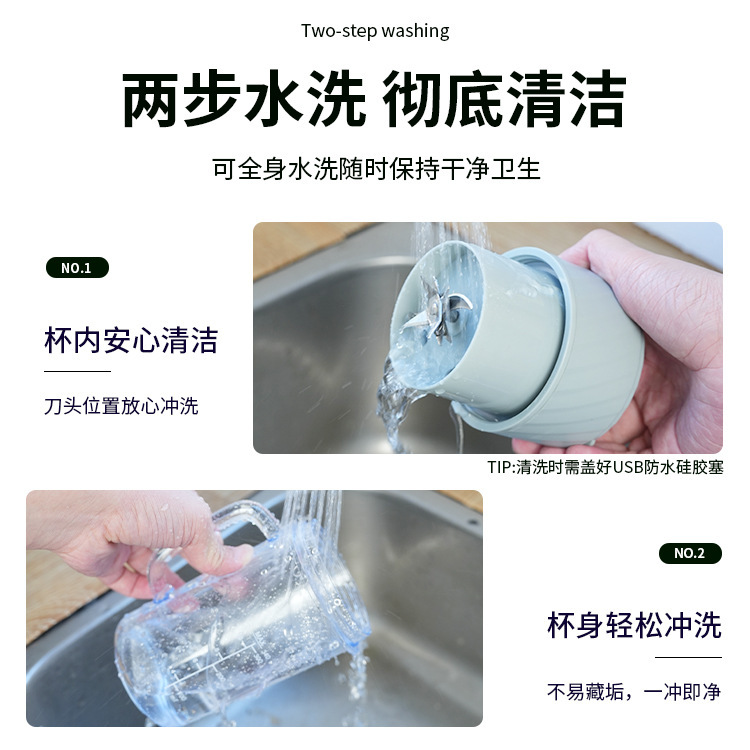 Two-step washing

两步水洗 彻底清洁

可全身水洗随时保持干净卫生

NO.1

杯内安心清洁

刀头位置放心冲洗

TIP:清洗时需盖好USB防水硅胶塞

NO.2

杯身轻松冲洗

不易藏垢，一冲即净