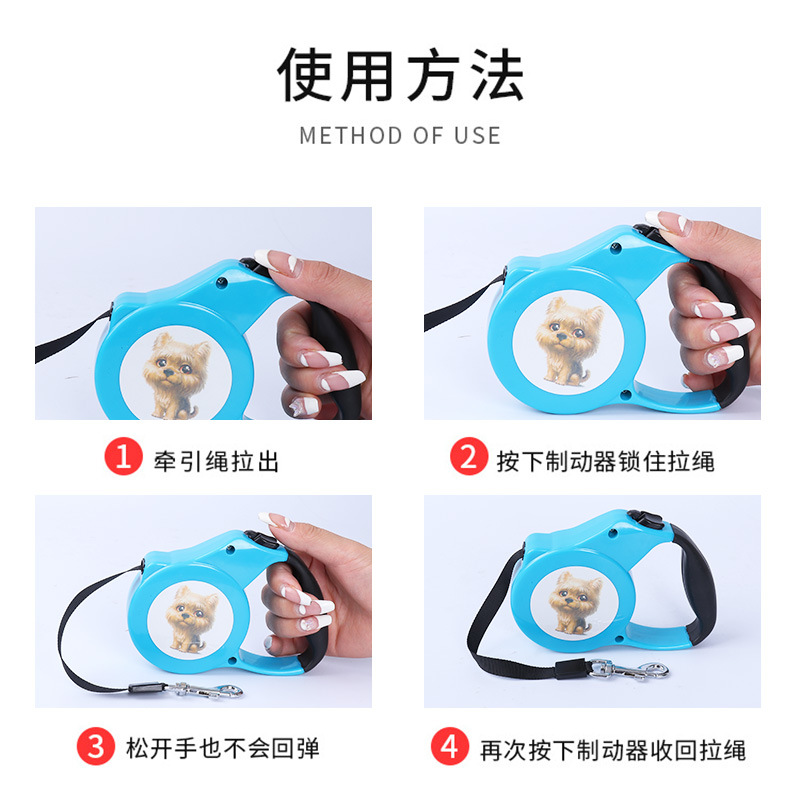 使用方法

METHOD OF USE

1 牵引绳拉出

2 按下制动器锁住拉绳

3 松开手也不会回弹

4 再次按下制动器收回拉绳