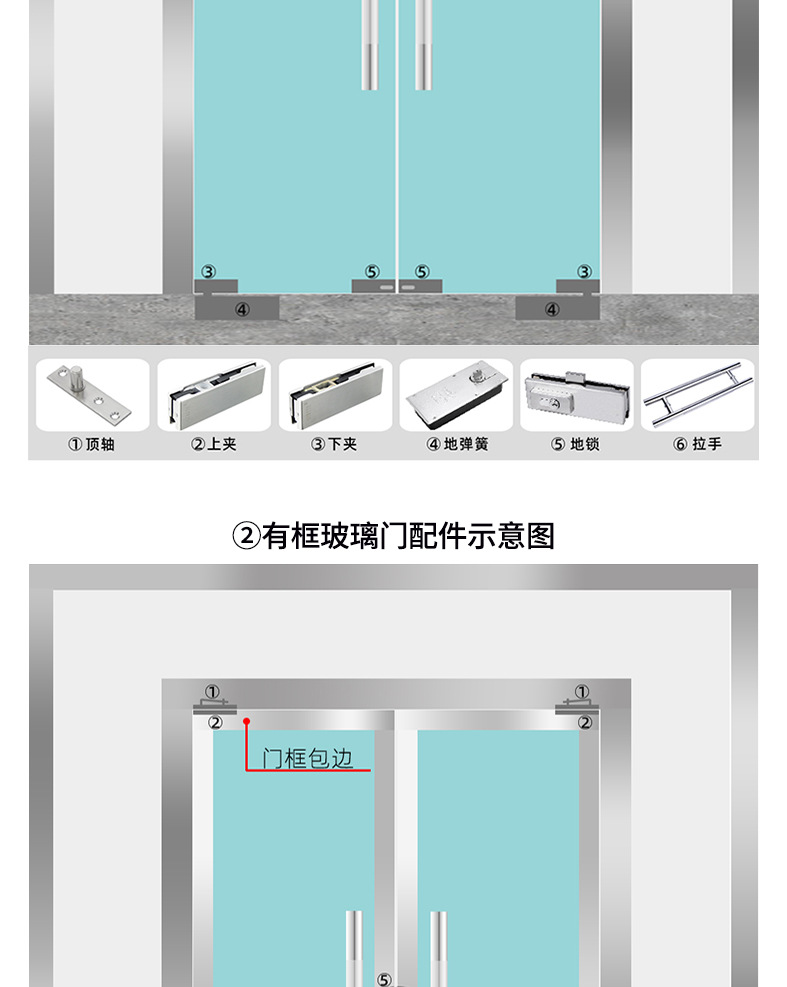 ③ ⑤ ⑤ ③

④ ④

①顶轴 ②上夹 ③下夹 ④地弹簧 ⑤地锁 ⑥拉手

②有框玻璃门配件示意图

① ①

② ②

门框包边

⑤