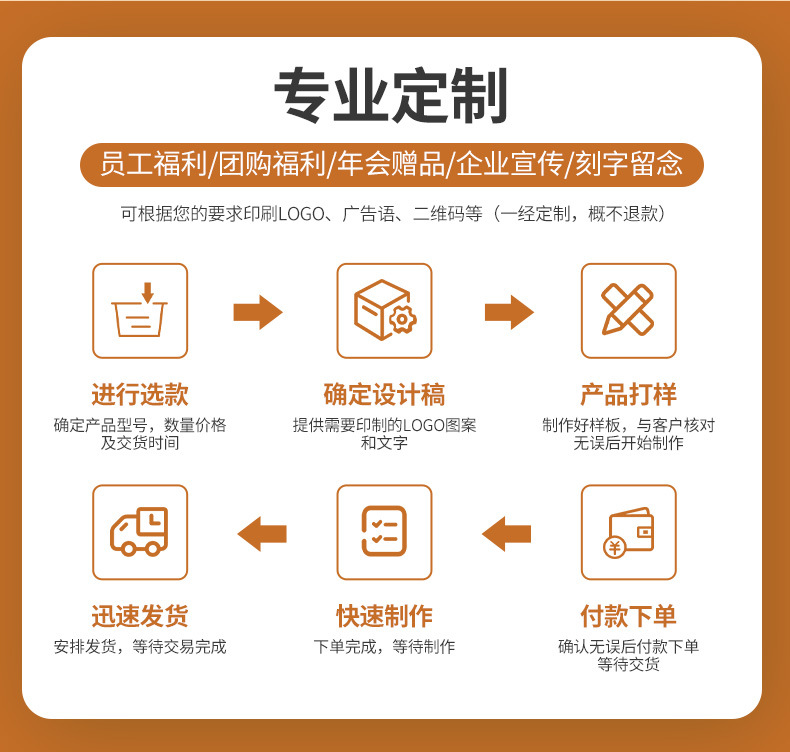 专业定制

员工福利/团购福利/年会赠品/企业宣传/刻字留念

可根据您的要求印刷LOGO、广告语、二维码等（一经定制，概不退款）

进行选款
确定产品型号，数量价格及交货时间

确定设计稿
提供需要印制的LOGO图案和文字

产品打样
制作好样板，与客户核对无误后开始制作

付款下单
确认无误后付款下单等待交货

快速制作
下单完成，等待制作

迅速发货
安排发货，等待交易完成