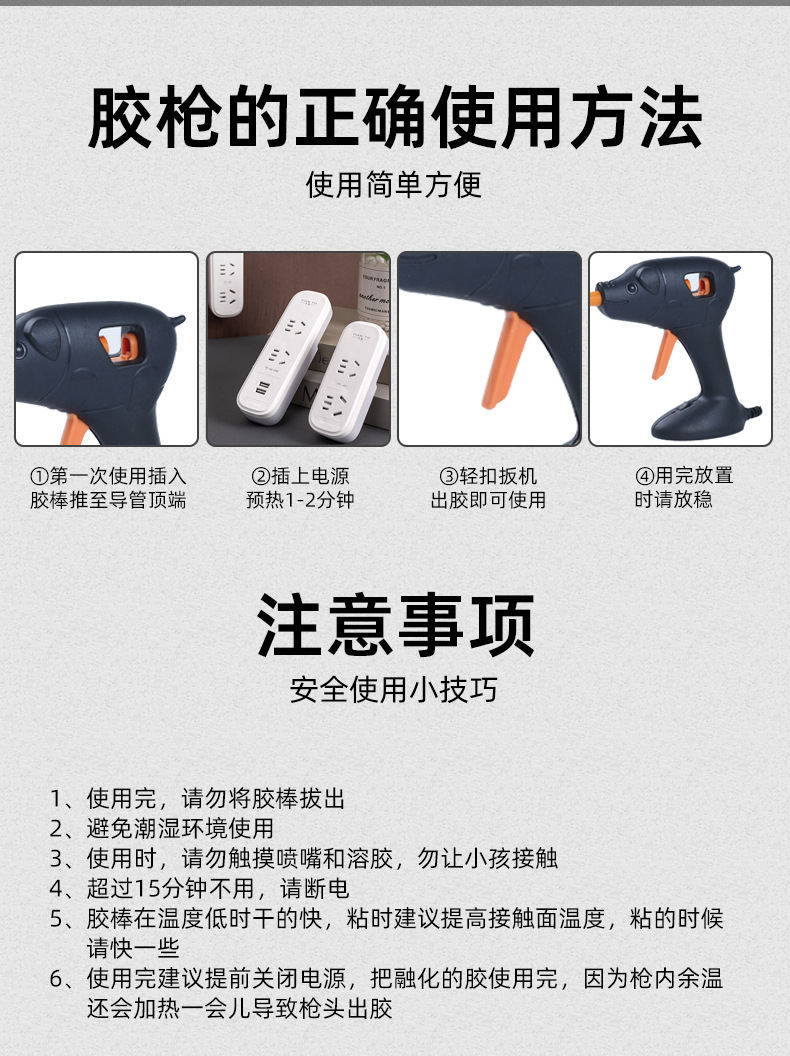 胶枪的正确使用方法

使用简单方便

①第一次使用插入胶棒推至导管顶端

②插上电源预热1-2分钟

③轻扣扳机出胶即可使用

④用完放置时请放稳

注意事项

安全使用小技巧

1、使用完，请勿将胶棒拔出
2、避免潮湿环境使用
3、使用时，请勿触摸喷嘴和溶胶，勿让小孩接触
4、超过15分钟不用，请断电
5、胶棒在温度低时干的快，粘时建议提高接触面温度，粘的时候请快一些
6、使用完建议提前关闭电源，把融化的胶使用完，因为枪内余温还会加热一会儿导致枪头出胶