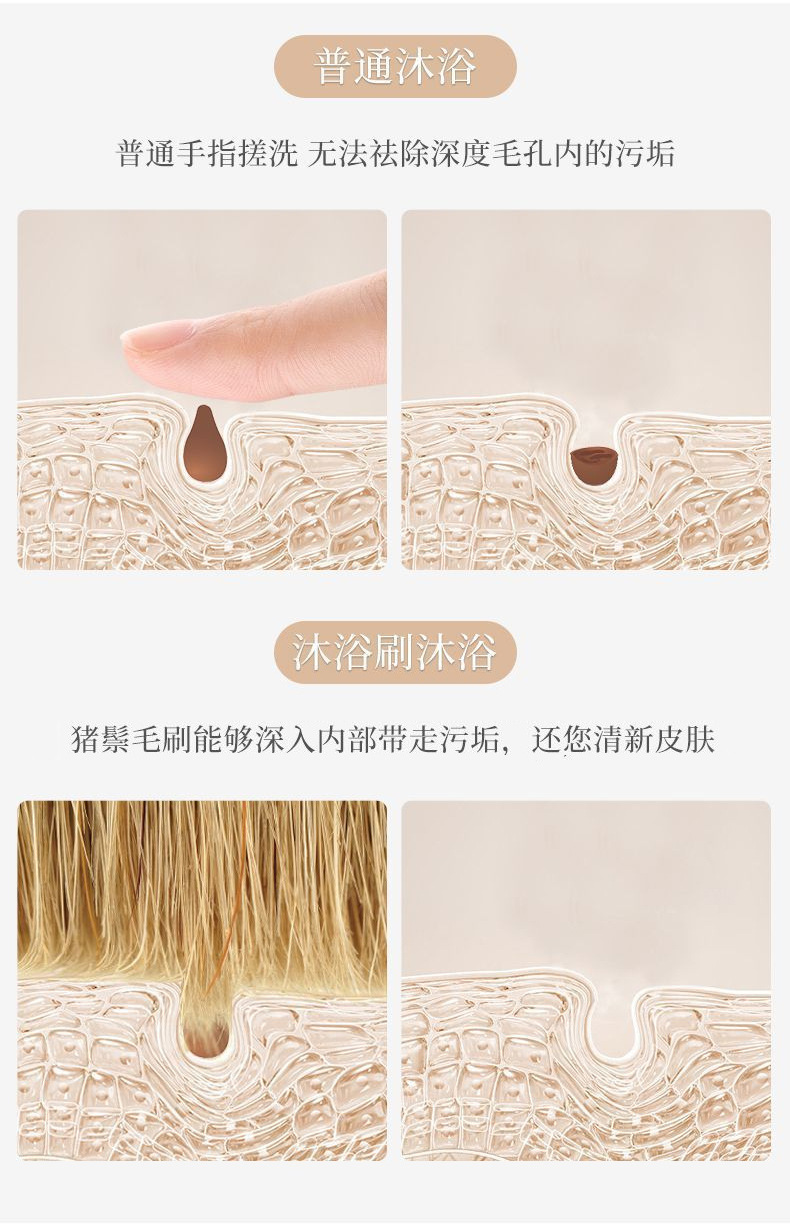 普通沐浴

普通手指搓洗 无法祛除深度毛孔内的污垢

沐浴刷沐浴

猪鬃毛刷能够深入内部带走污垢，还您清新皮肤