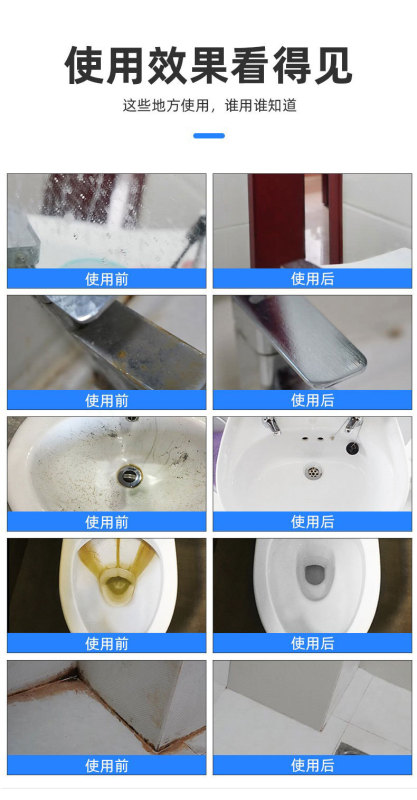 使用效果看得见

这些地方使用，谁用谁知道

使用前

使用后

使用前

使用后

使用前

使用后

使用前

使用后

使用前

使用后