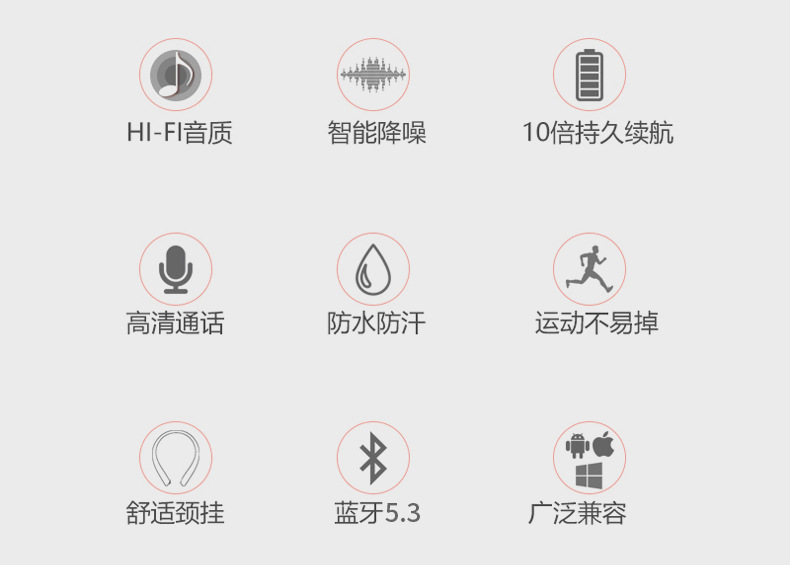 HI-FI音质

智能降噪

10倍持久续航

高清通话

防水防汗

运动不易掉

舒适颈挂

蓝牙5.3

广泛兼容