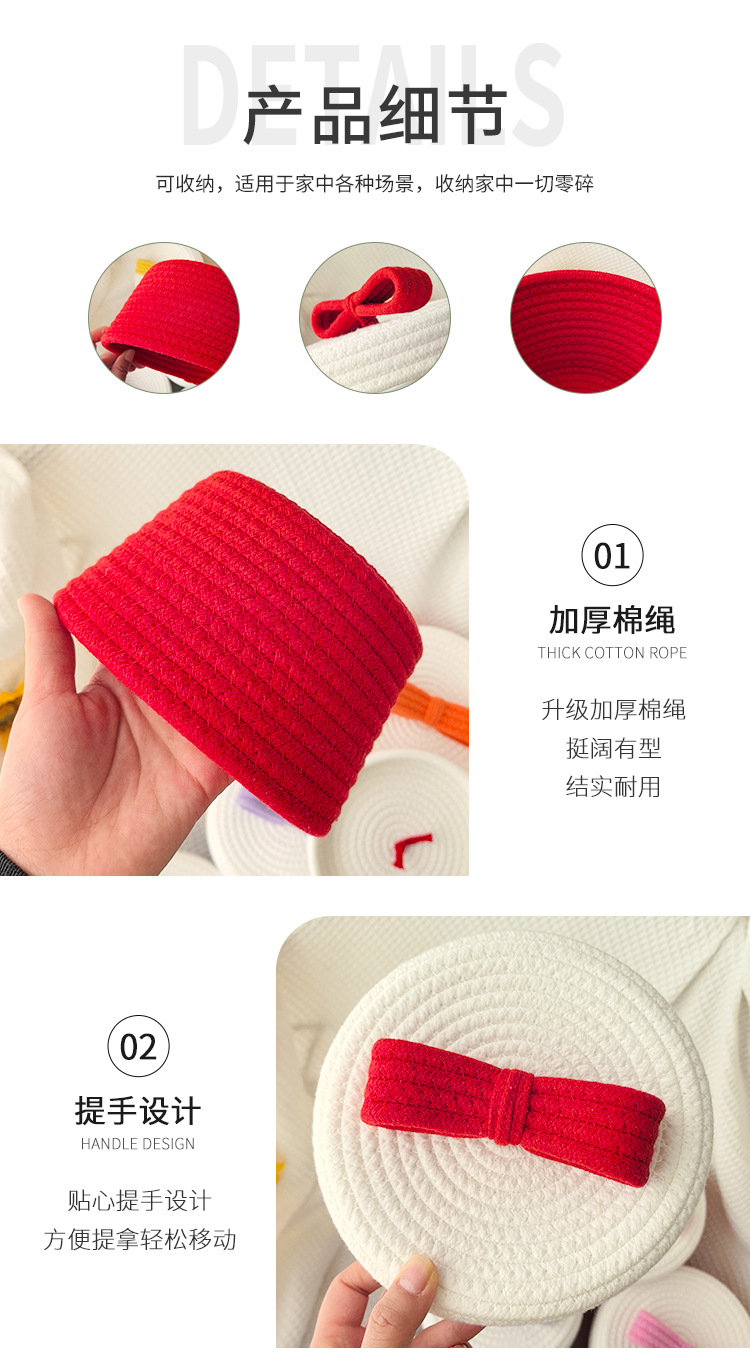 DETAILS
产品细节
可收纳，适用于家中各种场景，收纳家中一切零碎

01
加厚棉绳
THICK COTTON ROPE
升级加厚棉绳
挺阔有型
结实耐用

02
提手设计
HANDLE DESIGN
贴心提手设计
方便提拿轻松移动