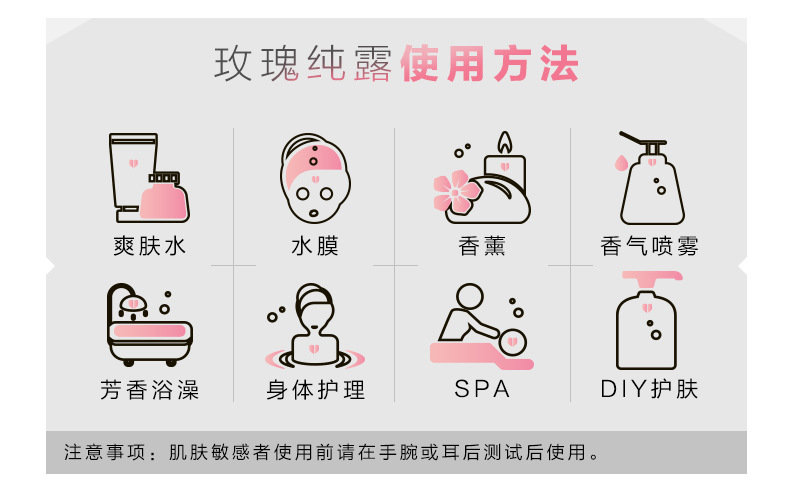 玫瑰纯露使用方法

爽肤水

水膜

香薰

香气喷雾

芳香浴澡

身体护理

SPA

DIY护肤

注意事项：肌肤敏感者使用前请在手腕或耳后测试后使用。