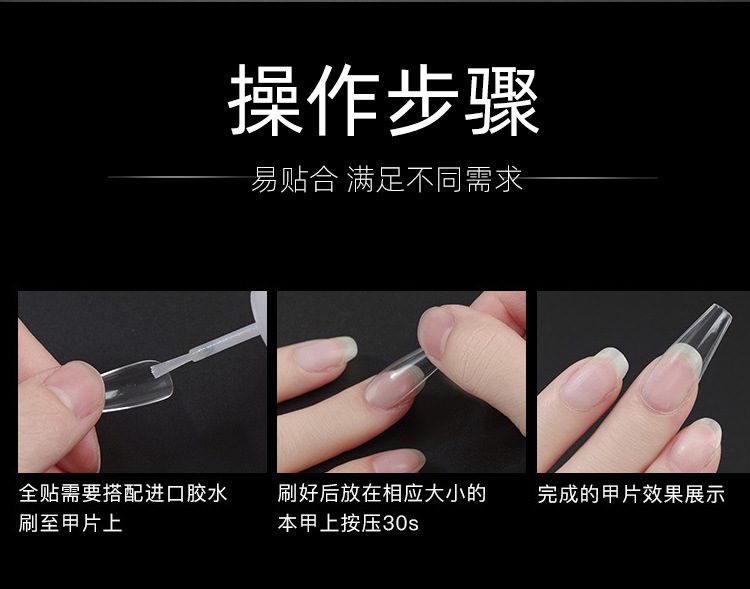 操作步骤

易贴合 满足不同需求

全贴需要搭配进口胶水刷至甲片上

刷好后放在相应大小的本甲上按压30s

完成的甲片效果展示