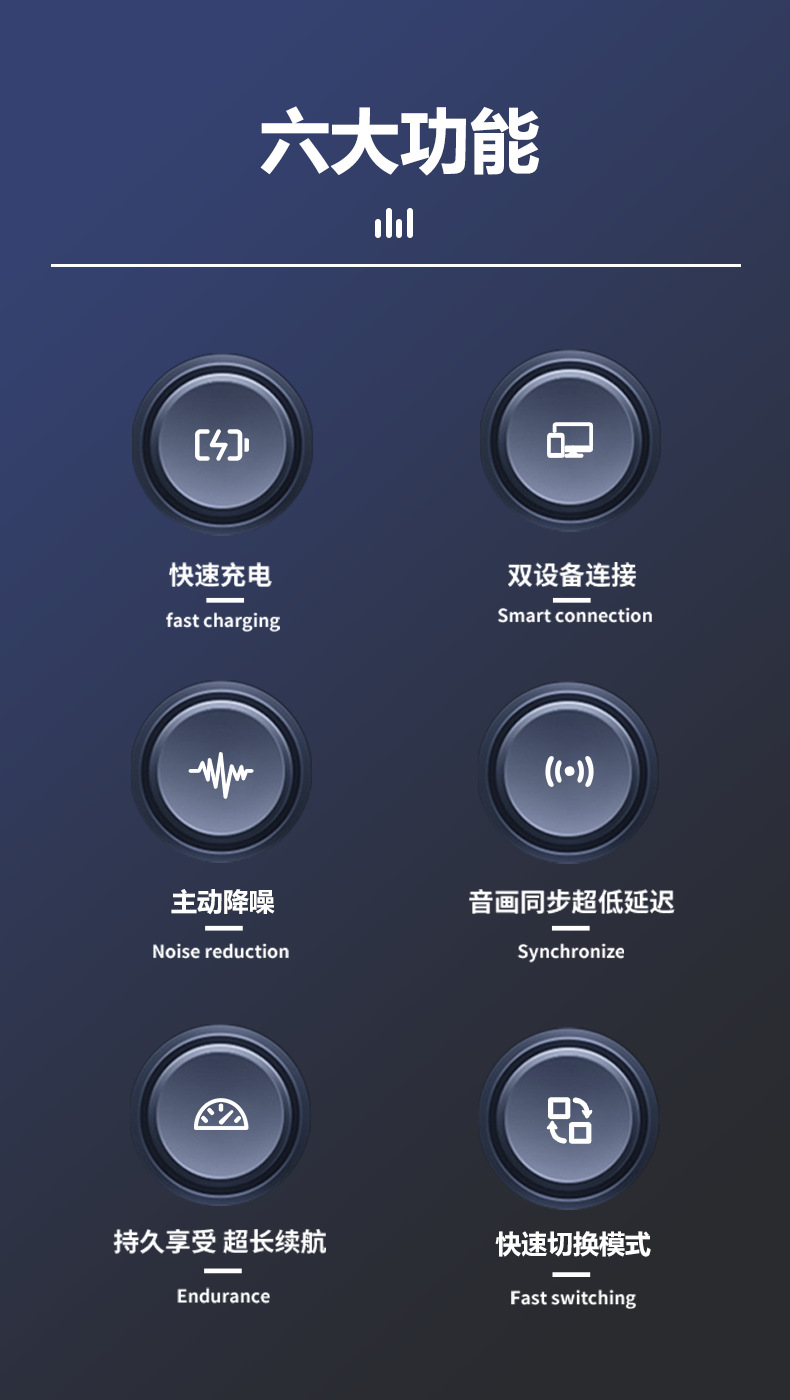 六大功能

快速充电
fast charging

双设备连接
Smart connection

主动降噪
Noise reduction

音画同步超低延迟
Synchronize

持久享受 超长续航
Endurance

快速切换模式
Fast switching