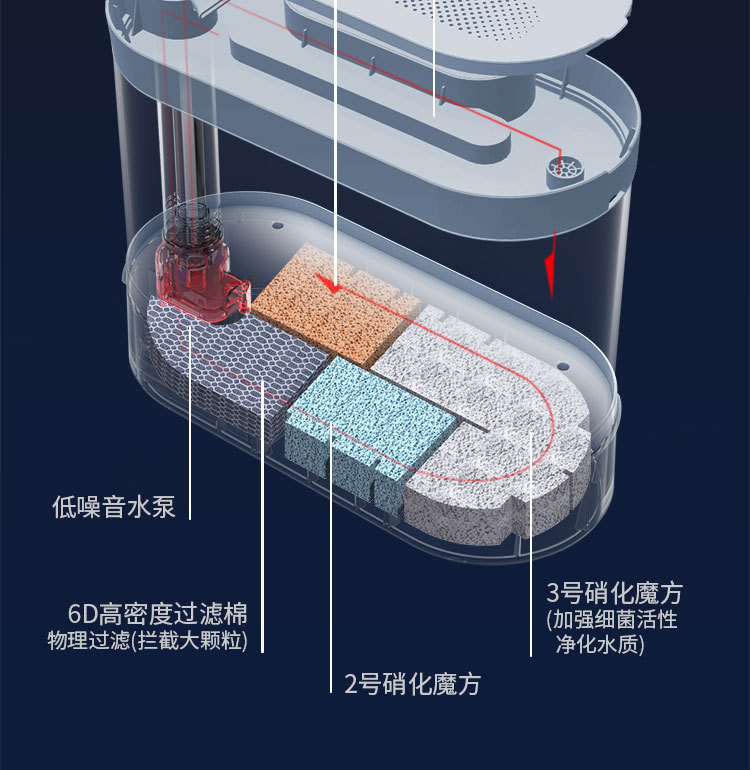 低噪音水泵

6D高密度过滤棉
物理过滤(拦截大颗粒)

2号硝化魔方

3号硝化魔方
(加强细菌活性
净化水质)