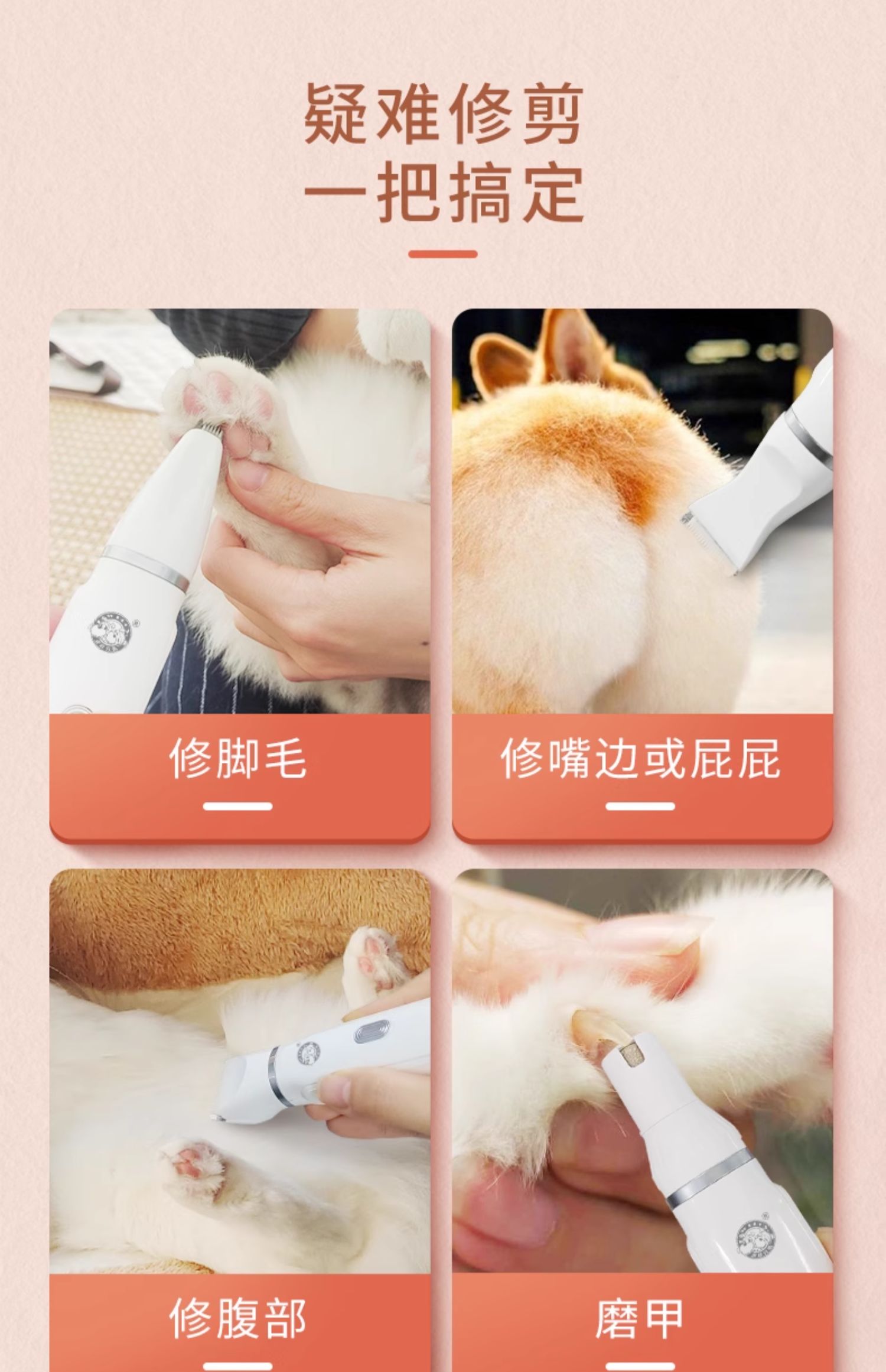 疑难修剪
一把搞定

修脚毛

修嘴边或屁屁

修腹部

磨甲