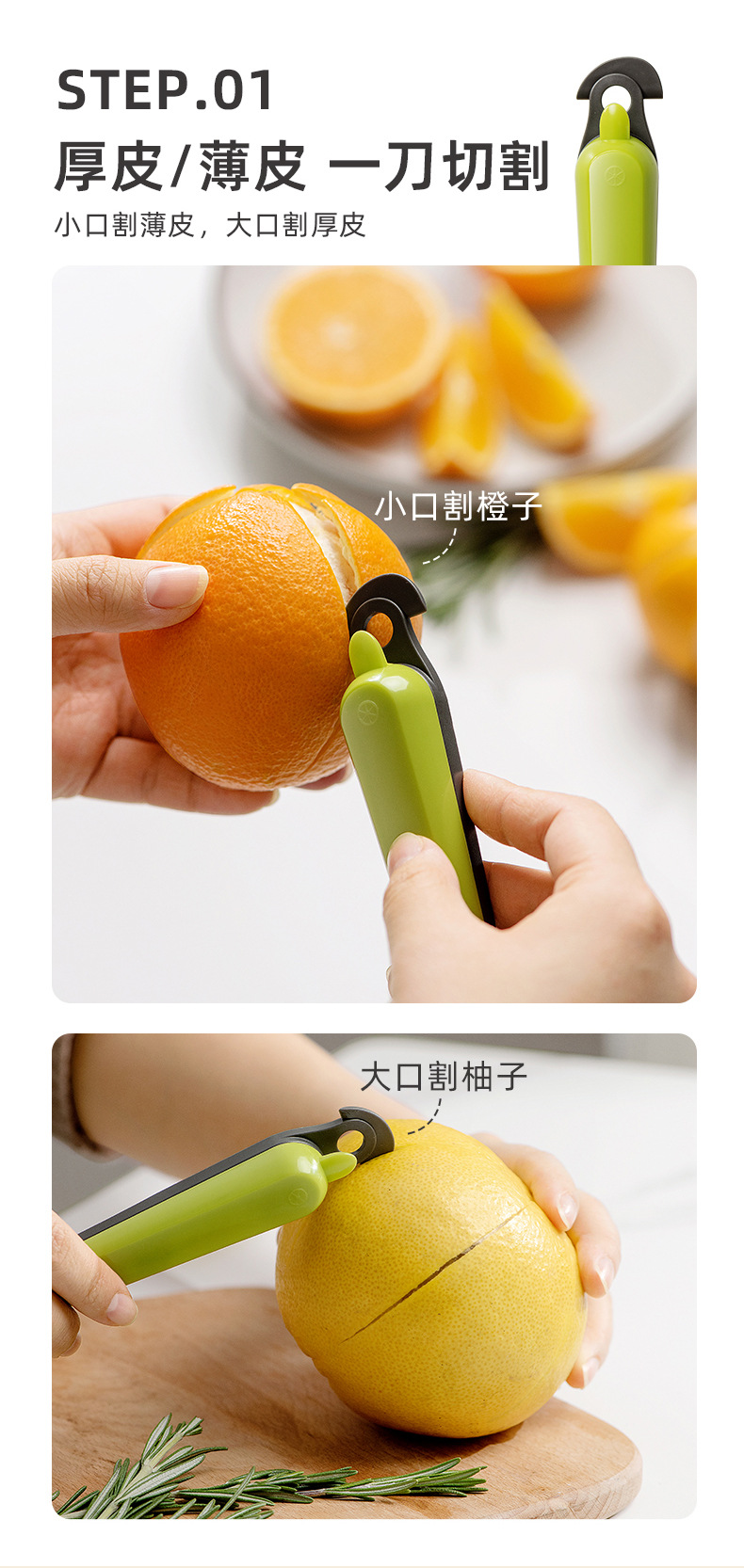 STEP.01
厚皮/薄皮 一刀切割
小口割薄皮，大口割厚皮

小口割橙子

大口割柚子