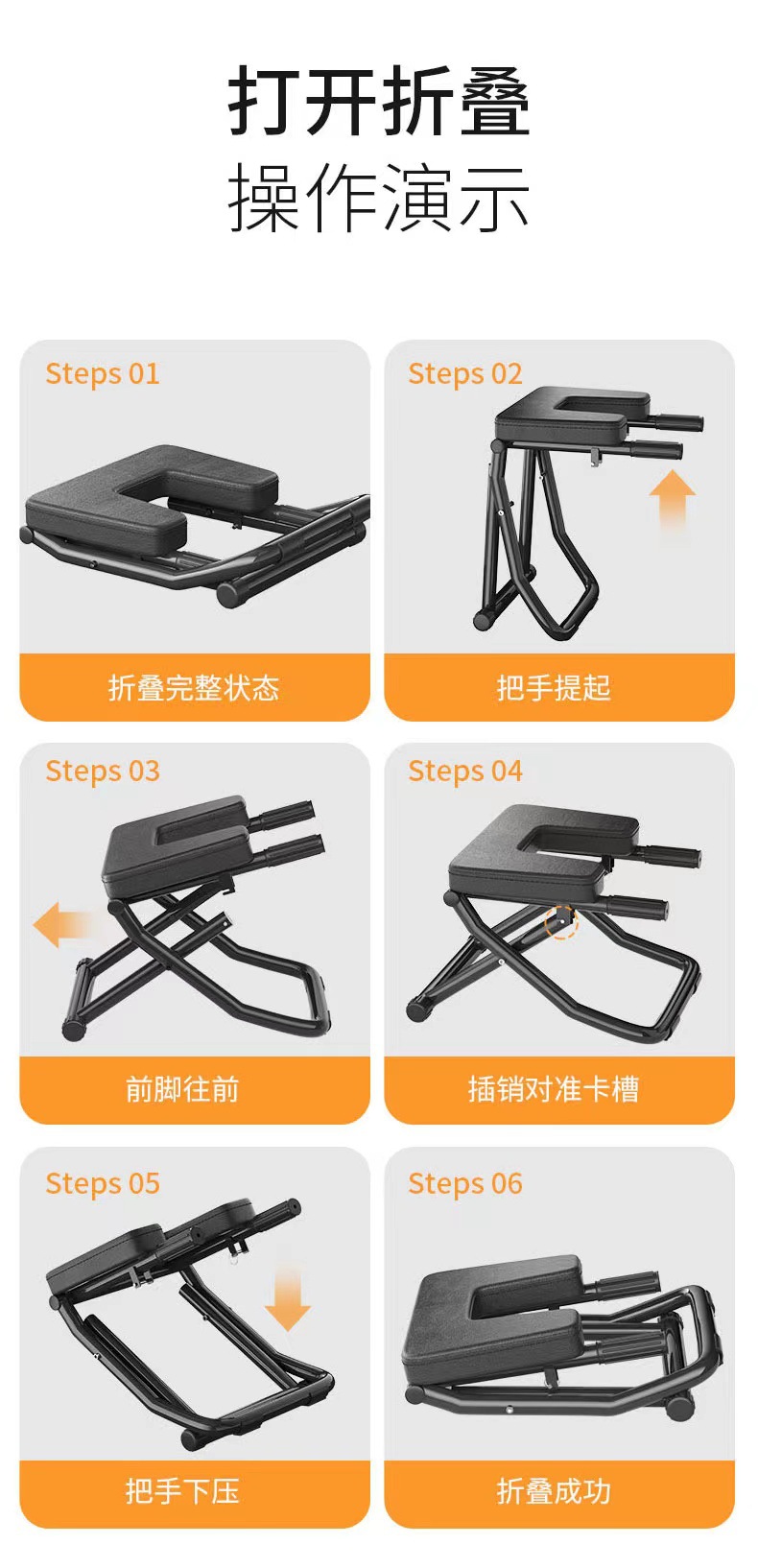 打开折叠
操作演示

Steps 01
折叠完整状态

Steps 02
把手提起

Steps 03
前脚往前

Steps 04
插销对准卡槽

Steps 05
把手下压

Steps 06
折叠成功