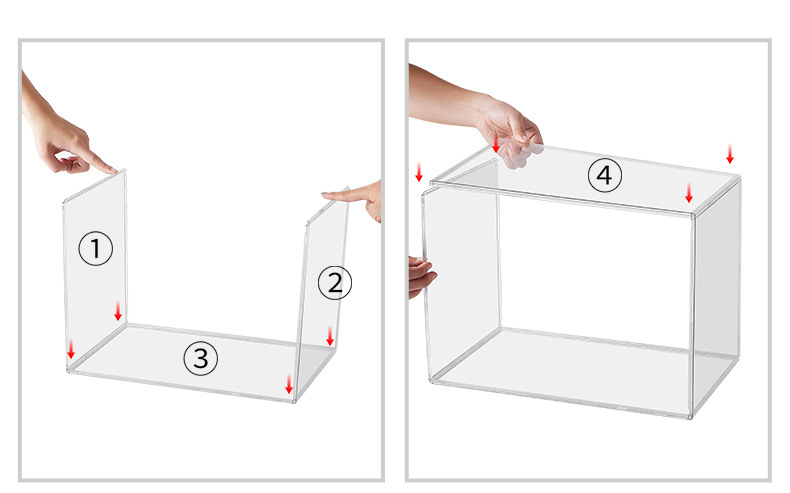 ①
②
③
④