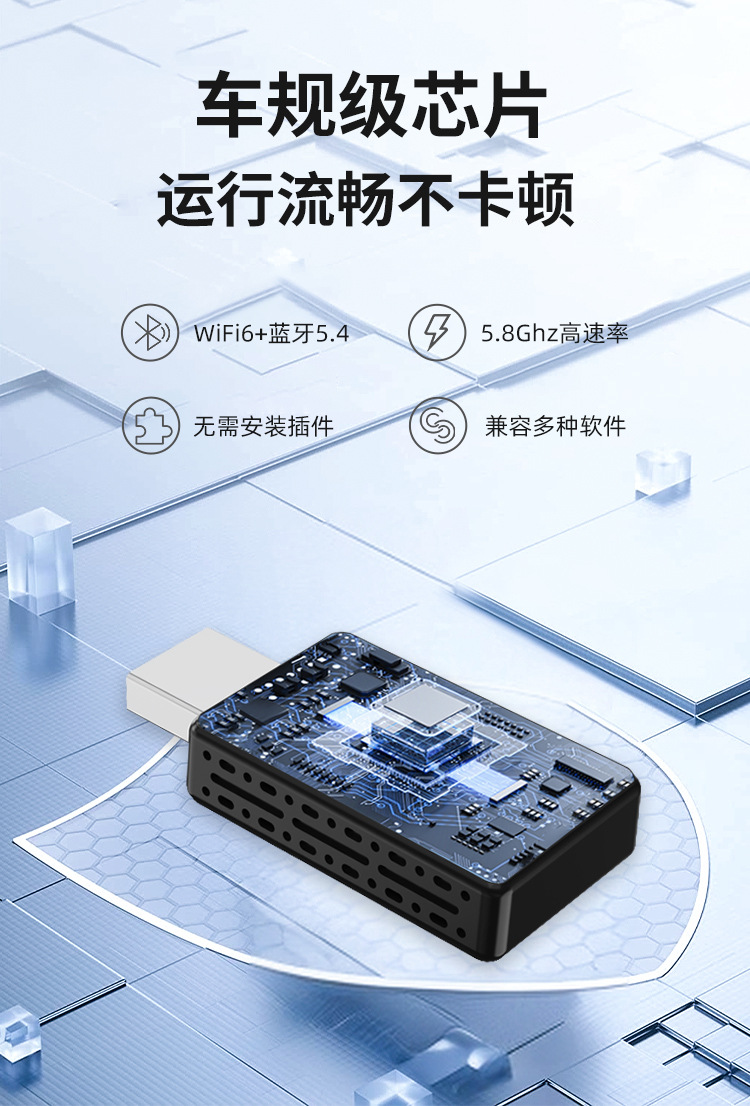 车规级芯片
运行流畅不卡顿

WiFi6+蓝牙5.4

5.8Ghz高速率

无需安装插件

兼容多种软件