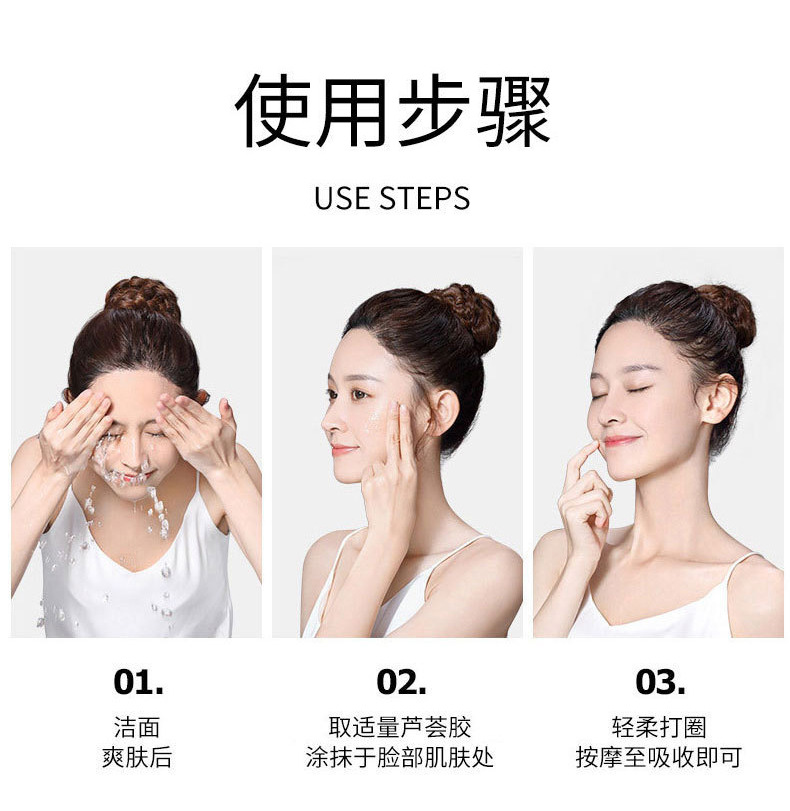 使用步骤

USE STEPS

01.

洁面
爽肤后

02.

取适量芦荟胶
涂抹于脸部肌肤处

03.

轻柔打圈
按摩至吸收即可