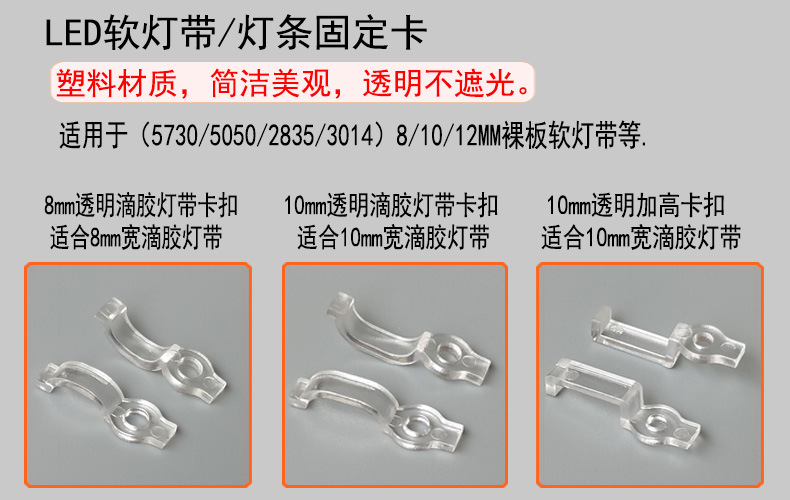 LED软灯带/灯条固定卡

塑料材质，简洁美观，透明不遮光。

适用于（5730/5050/2835/3014）8/10/12MM裸板软灯带等.

8㎜透明滴胶灯带卡扣
适合8㎜宽滴胶灯带

10㎜透明滴胶灯带卡扣
适合10㎜宽滴胶灯带

10㎜透明加高卡扣
适合10㎜宽滴胶灯带