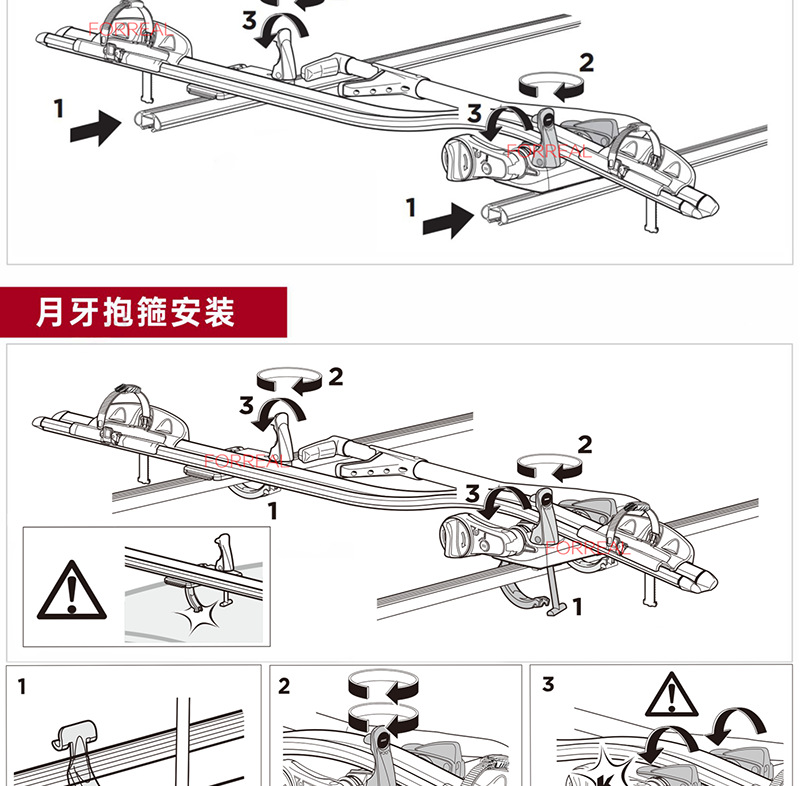 FORREAL

3

2

1

3

FORREAL

1

月牙抱箍安装

2

3

FORREAL

2

1

3

FORREAL

1

1

2

3