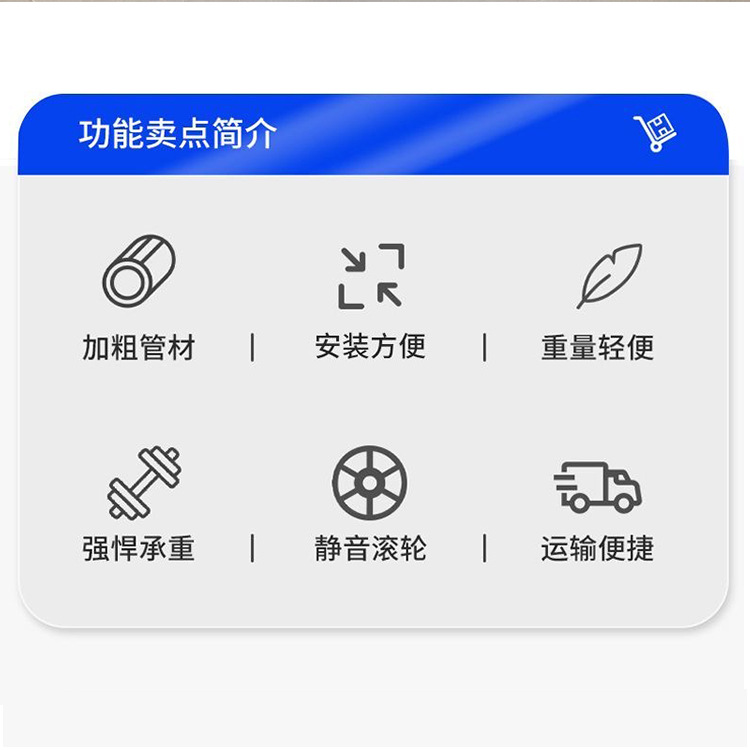 功能卖点简介

加粗管材 | 安装方便 | 重量轻便

强悍承重 | 静音滚轮 | 运输便捷