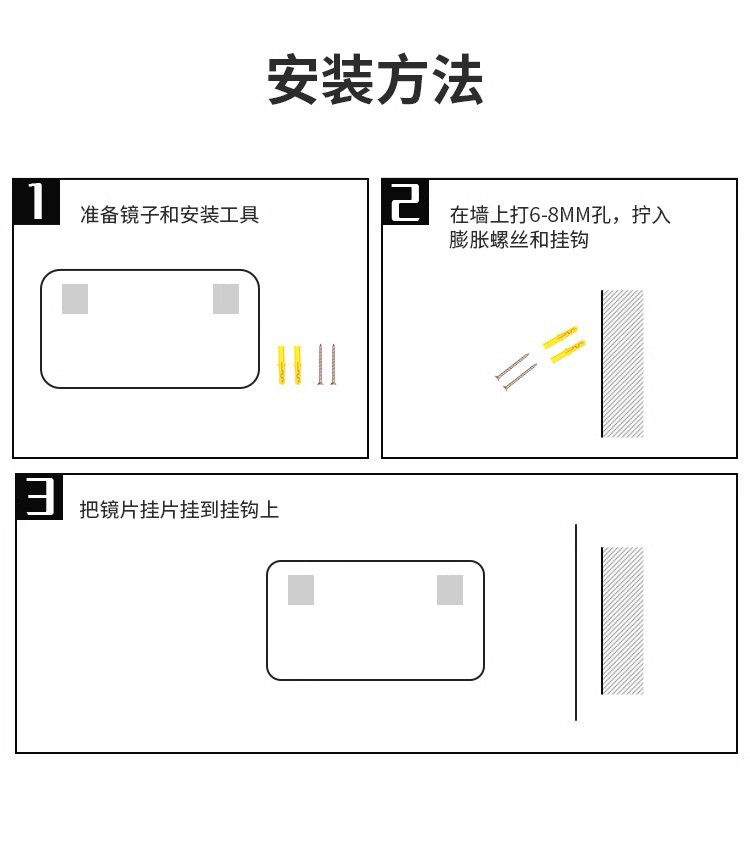 安装方法

1

准备镜子和安装工具

2

在墙上打6-8MM孔，拧入膨胀螺丝和挂钩

3

把镜片挂片挂到挂钩上